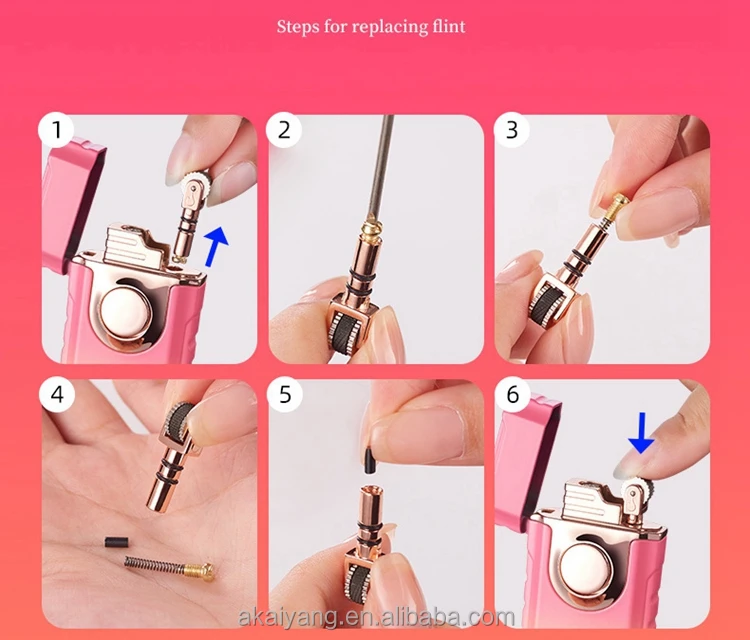 Steps for replacing flint

1

2

3

4

5

6

akaiyang.en.alibaba.com