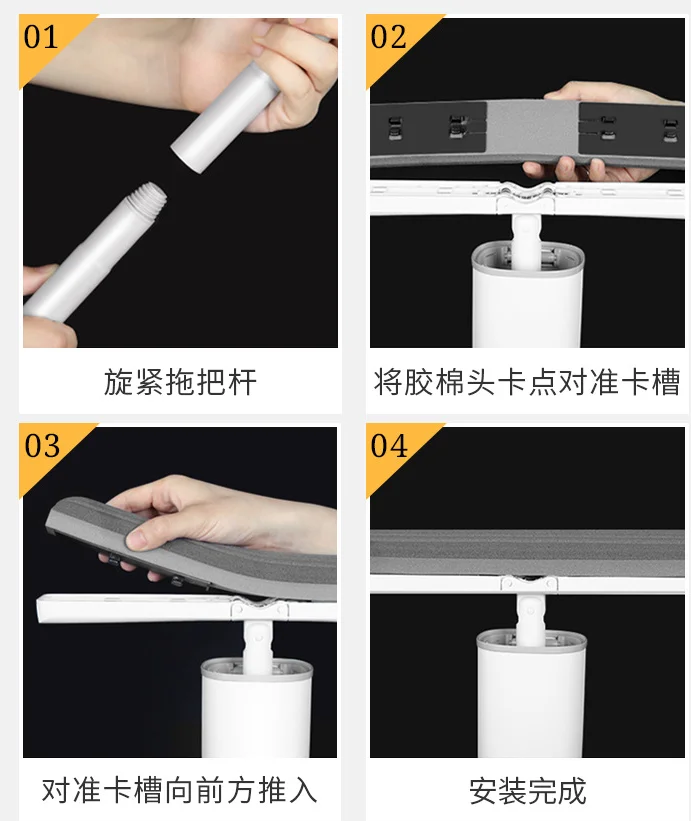 01

旋紧拖把杆

02

将胶棉头卡点对准卡槽

03

对准卡槽向前方推入

04

安装完成