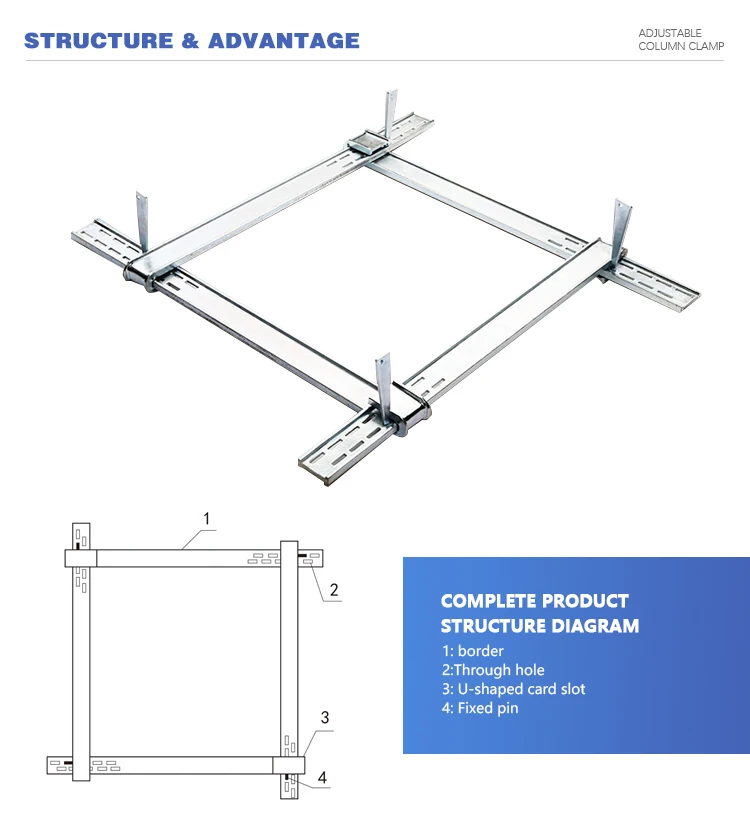 STRUCTURE & ADVANTAGE

ADJUSTABLE
COLUMN CLAMP

1

2

3

4

COMPLETE PRODUCT
STRUCTURE DIAGRAM
1: border
2:Through hole
3: U-shaped card slot
4: Fixed pin