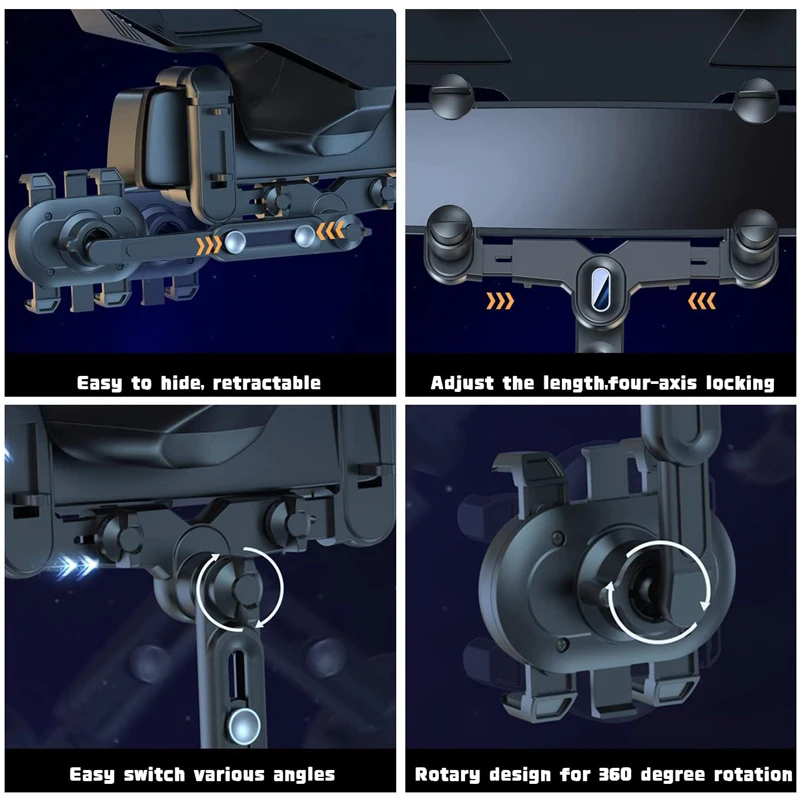 Easy to hide, retractable

Adjust the length,four-axis locking

Easy switch various angles

Rotary design for 360 degree rotation