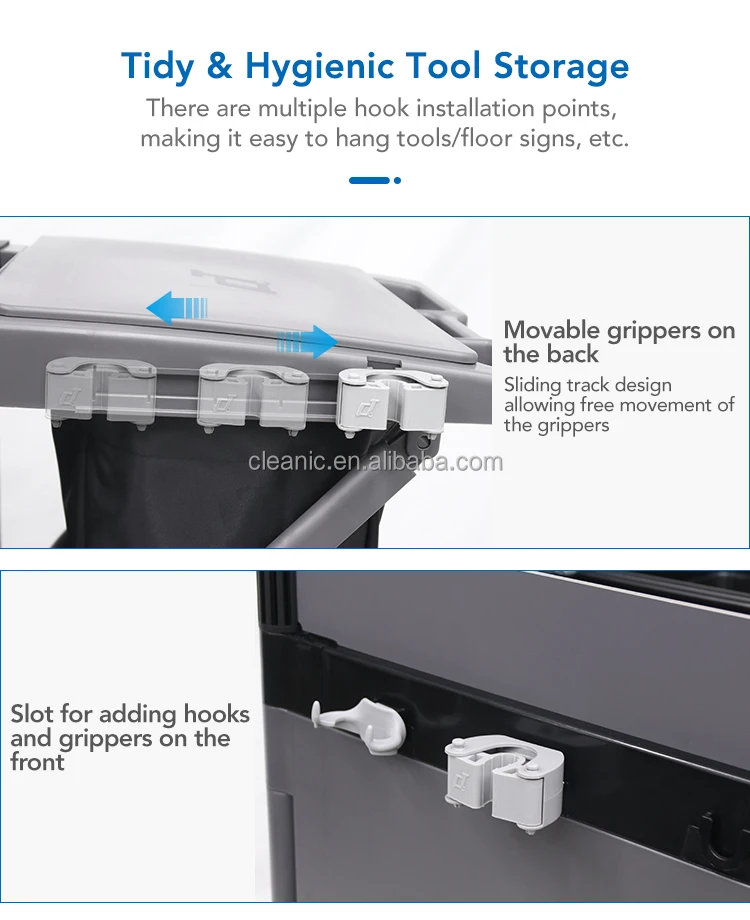 Tidy & Hygienic Tool Storage

There are multiple hook installation points, making it easy to hang tools/floor signs, etc.

Movable grippers on the back

Sliding track design allowing free movement of the grippers

cleanic.en.alibaba.com

Slot for adding hooks and grippers on the front