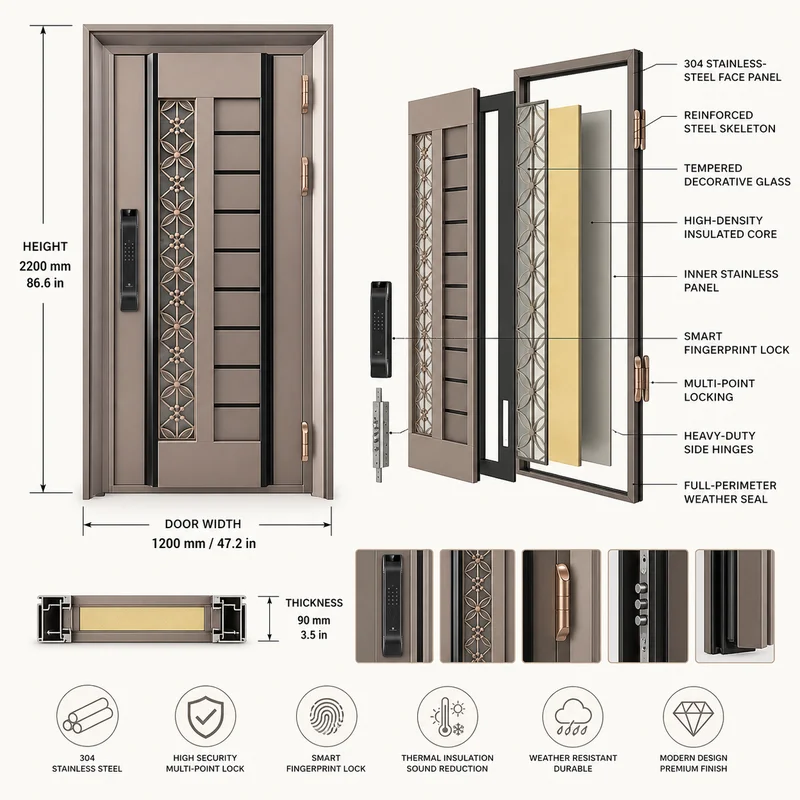 HEIGHT
2200 mm
86.6 in

DOOR WIDTH
1200 mm / 47.2 in

304 STAINLESS-STEEL FACE PANEL

REINFORCED STEEL SKELETON

TEMPERED DECORATIVE GLASS

HIGH-DENSITY INSULATED CORE

INNER STAINLESS PANEL

SMART FINGERPRINT LOCK

MULTI-POINT LOCKING

HEAVY-DUTY SIDE HINGES

FULL-PERIMETER WEATHER SEAL

THICKNESS
90 mm
3.5 in

304 STAINLESS STEEL

HIGH SECURITY MULTI-POINT LOCK

SMART FINGERPRINT LOCK

THERMAL INSULATION SOUND REDUCTION

WEATHER RESISTANT DURABLE

MODERN DESIGN PREMIUM FINISH