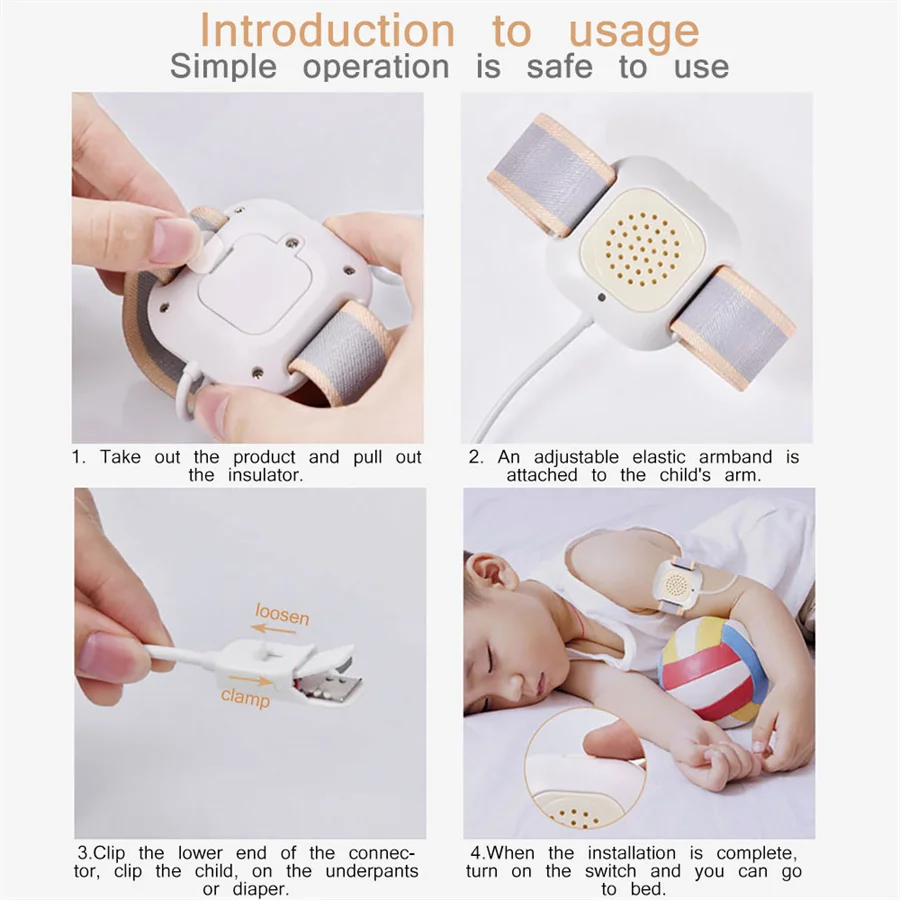 Introduction to usage
Simple operation is safe to use

1. Take out the product and pull out the insulator.

2. An adjustable elastic armband is attached to the child's arm.

loosen
clamp

3.Clip the lower end of the connector, clip the child, on the underpants or diaper.

4.When the installation is complete, turn on the switch and you can go to bed.