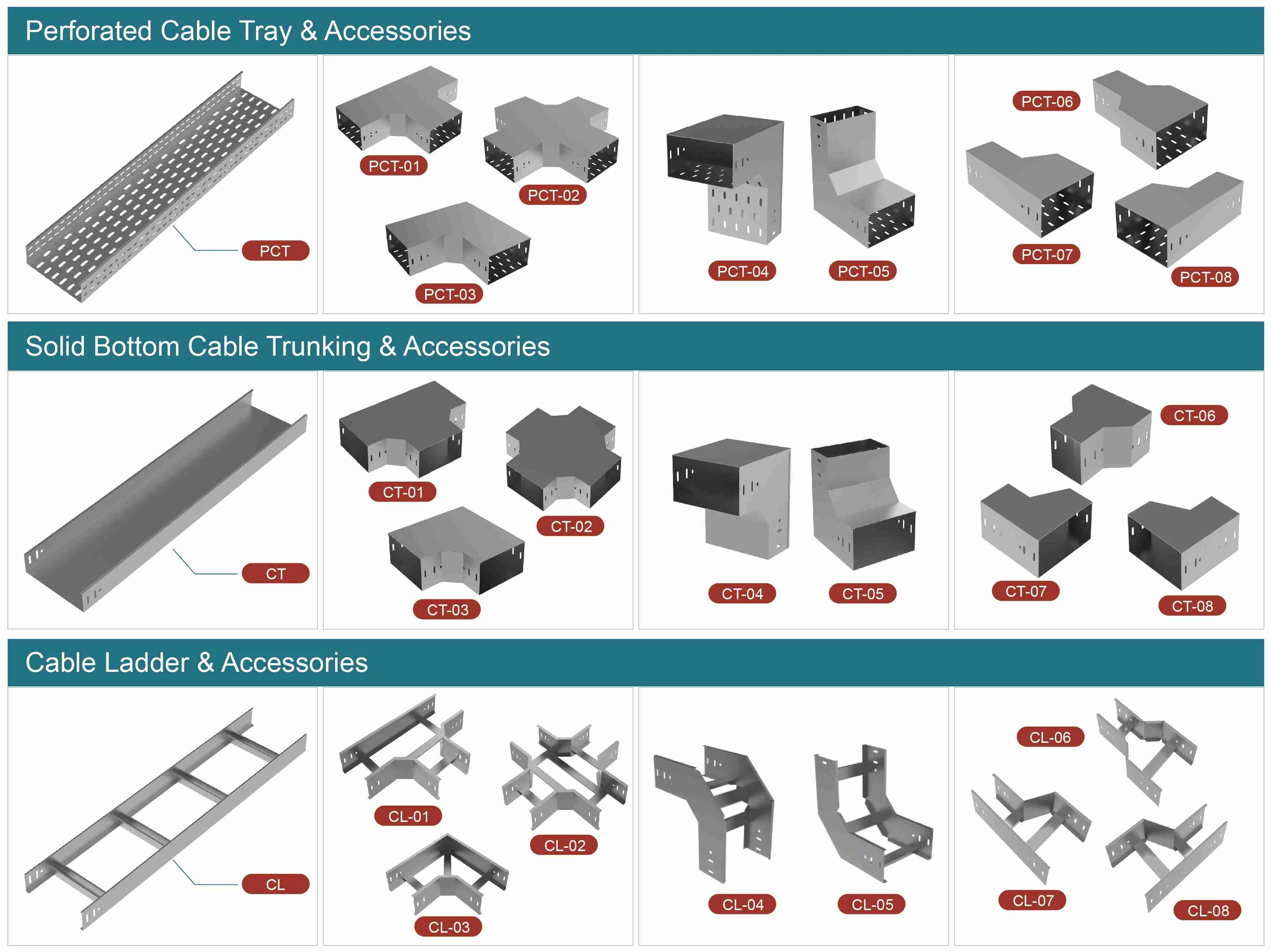 Perforated Cable Tray & Accessories

PCT

PCT-01
PCT-02
PCT-03

PCT-04
PCT-05

PCT-06
PCT-07
PCT-08

Solid Bottom Cable Trunking & Accessories

CT

CT-01
CT-02
CT-03

CT-04
CT-05

CT-06
CT-07
CT-08

Cable Ladder & Accessories

CL

CL-01
CL-02
CL-03

CL-04
CL-05

CL-06
CL-07
CL-08