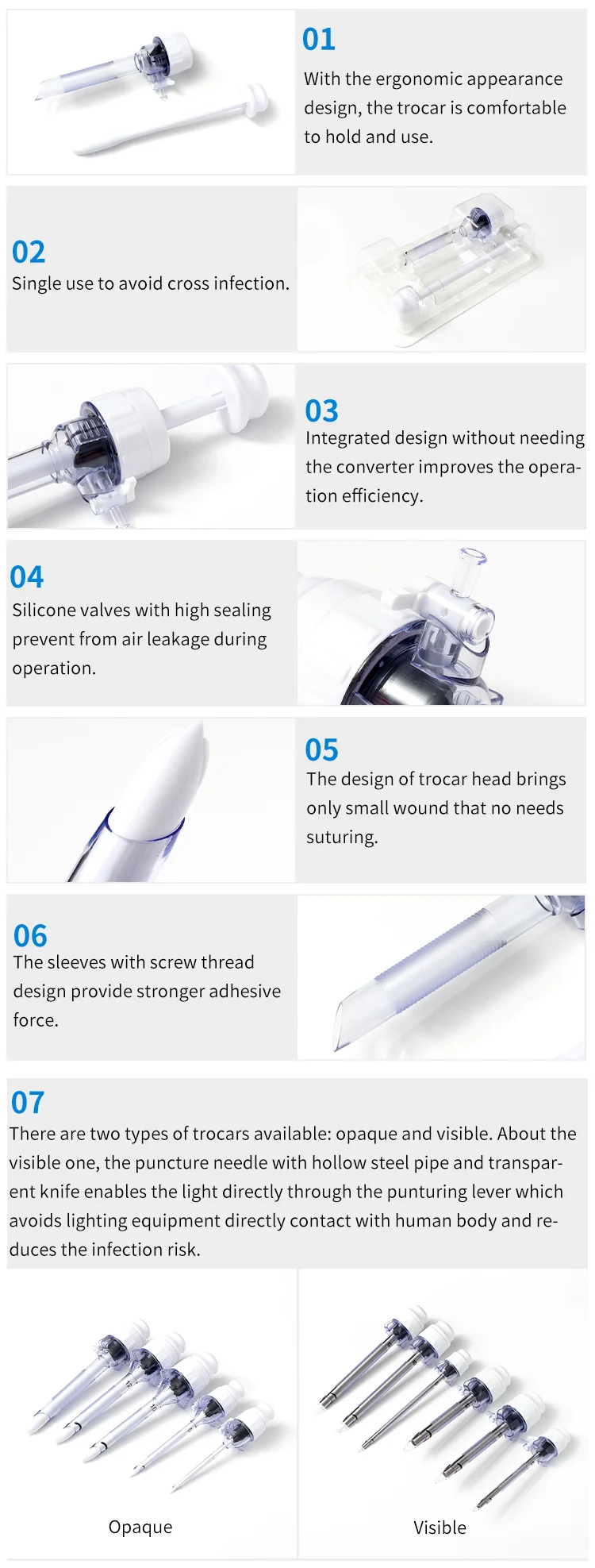 01
With the ergonomic appearance design, the trocar is comfortable to hold and use.

02
Single use to avoid cross infection.

03
Integrated design without needing the converter improves the operation efficiency.

04
Silicone valves with high sealing prevent from air leakage during operation.

05
The design of trocar head brings only small wound that no needs suturing.

06
The sleeves with screw thread design provide stronger adhesive force.

07
There are two types of trocars available: opaque and visible. About the visible one, the puncture needle with hollow steel pipe and transparent knife enables the light directly through the punturing lever which avoids lighting equipment directly contact with human body and reduces the infection risk.

Opaque

Visible