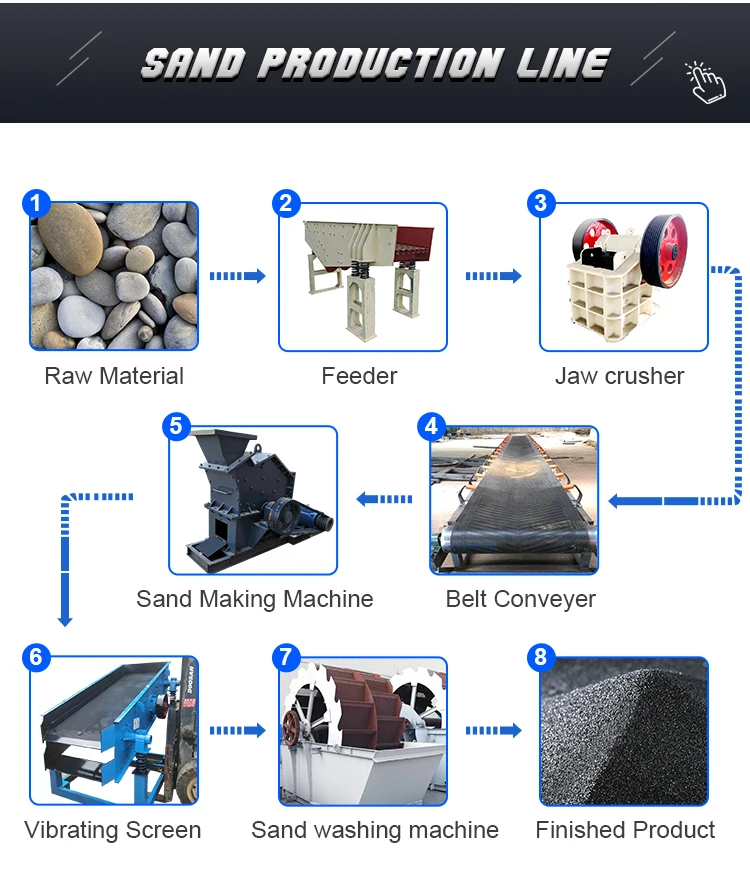 SAND PRODUCTION LINE

1
Raw Material

2
Feeder

3
Jaw crusher

4
Belt Conveyer

5
Sand Making Machine

6
Vibrating Screen

7
Sand washing machine

8
Finished Product