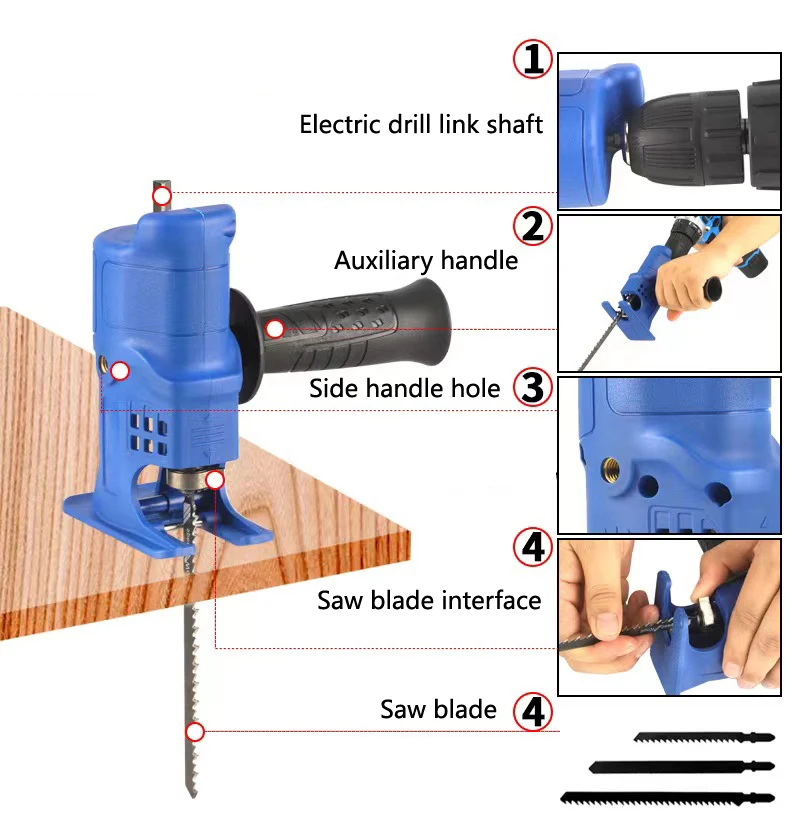 1
Electric drill link shaft

2
Auxiliary handle

Side handle hole
3

4
Saw blade interface

Saw blade
4