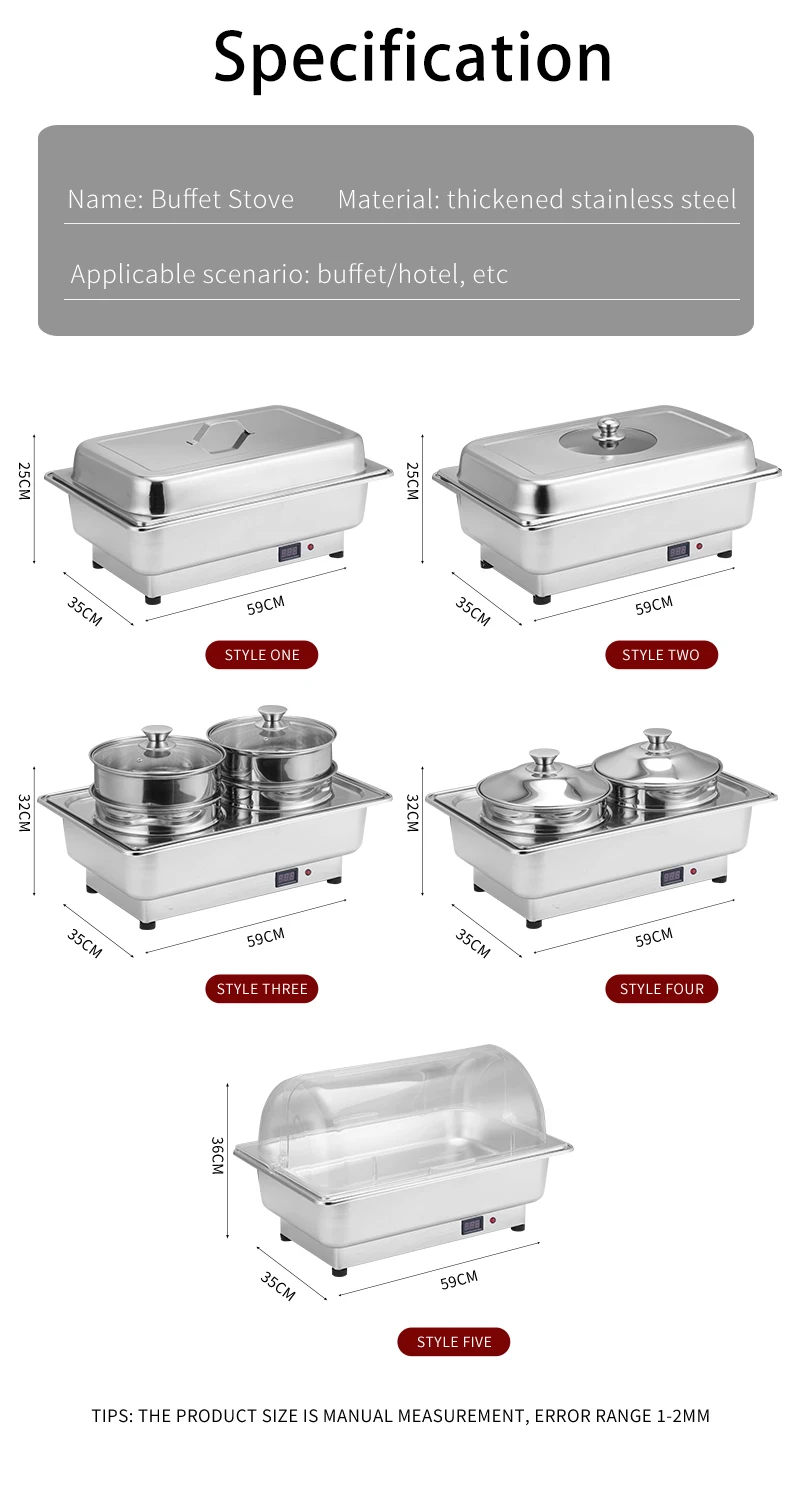 Specification

Name: Buffet Stove Material: thickened stainless steel

Applicable scenario: buffet/hotel, etc

25CM
35CM
59CM
STYLE ONE

25CM
35CM
59CM
STYLE TWO

32CM
35CM
59CM
STYLE THREE

32CM
35CM
59CM
STYLE FOUR

36CM
35CM
59CM
STYLE FIVE

TIPS: THE PRODUCT SIZE IS MANUAL MEASUREMENT, ERROR RANGE 1-2MM