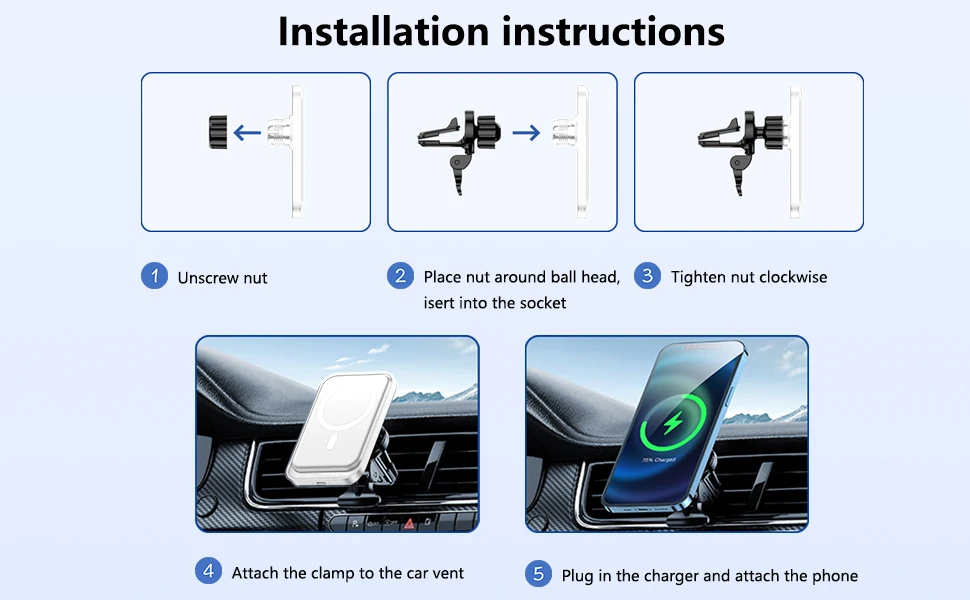 Installation instructions

1 Unscrew nut

2 Place nut around ball head, isert into the socket

3 Tighten nut clockwise

75% Charged

4 Attach the clamp to the car vent

5 Plug in the charger and attach the phone