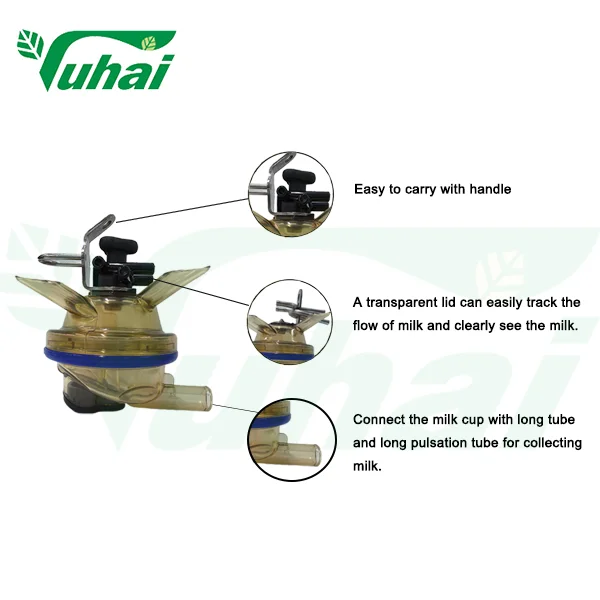 Yuhai

Easy to carry with handle

A transparent lid can easily track the flow of milk and clearly see the milk.

Connect the milk cup with long tube and long pulsation tube for collecting milk.