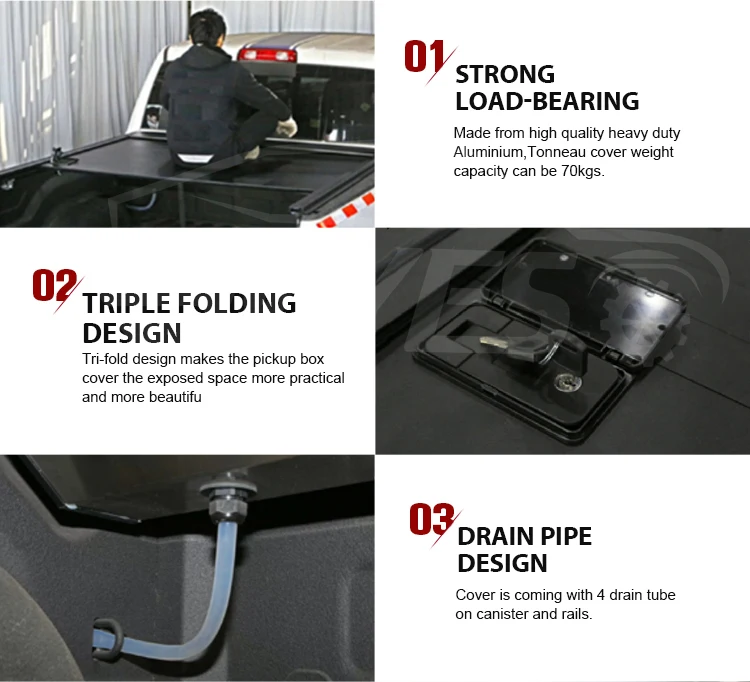 01 STRONG LOAD-BEARING

Made from high quality heavy duty Aluminium,Tonneau cover weight capacity can be 70kgs.

02 TRIPLE FOLDING DESIGN

Tri-fold design makes the pickup box cover the exposed space more practical and more beautifu

03 DRAIN PIPE DESIGN

Cover is coming with 4 drain tube on canister and rails.