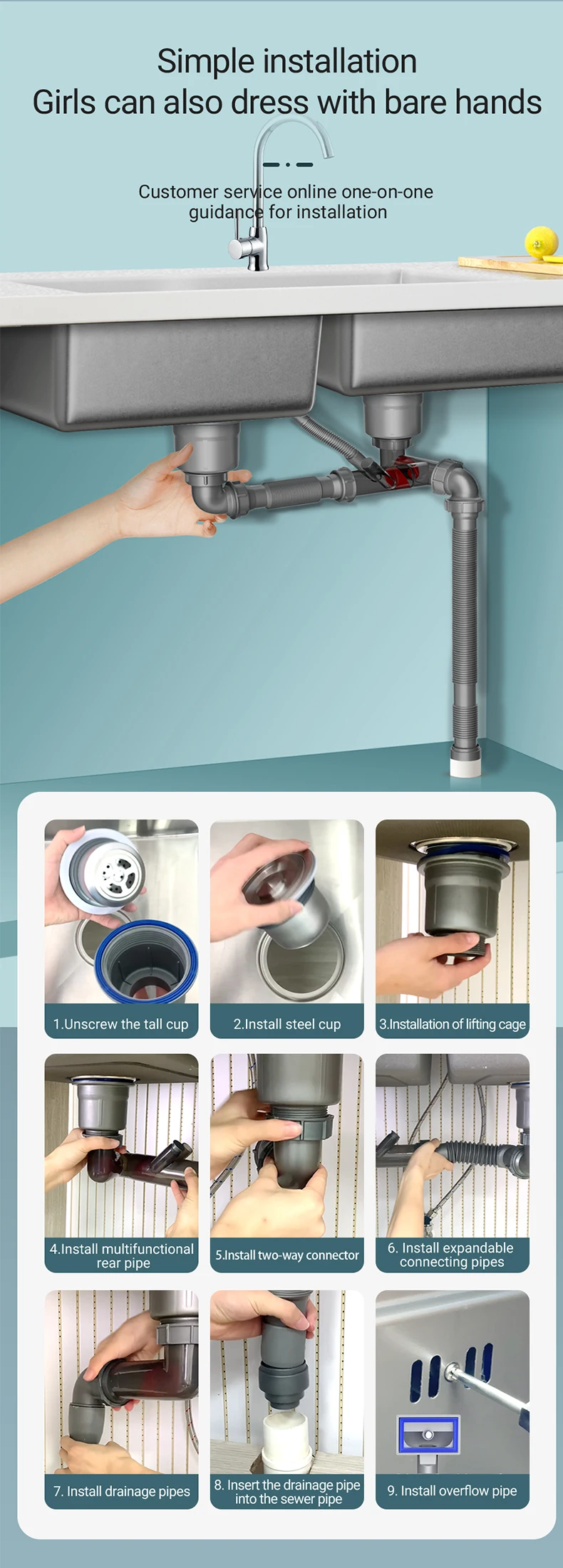 Simple installation
Girls can also dress with bare hands

Customer service online one-on-one guidance for installation

1.Unscrew the tall cup

2.Install steel cup

3.Installation of lifting cage

4.Install multifunctional rear pipe

5.Install two-way connector

6. Install expandable connecting pipes

7. Install drainage pipes

8. Insert the drainage pipe into the sewer pipe

9. Install overflow pipe