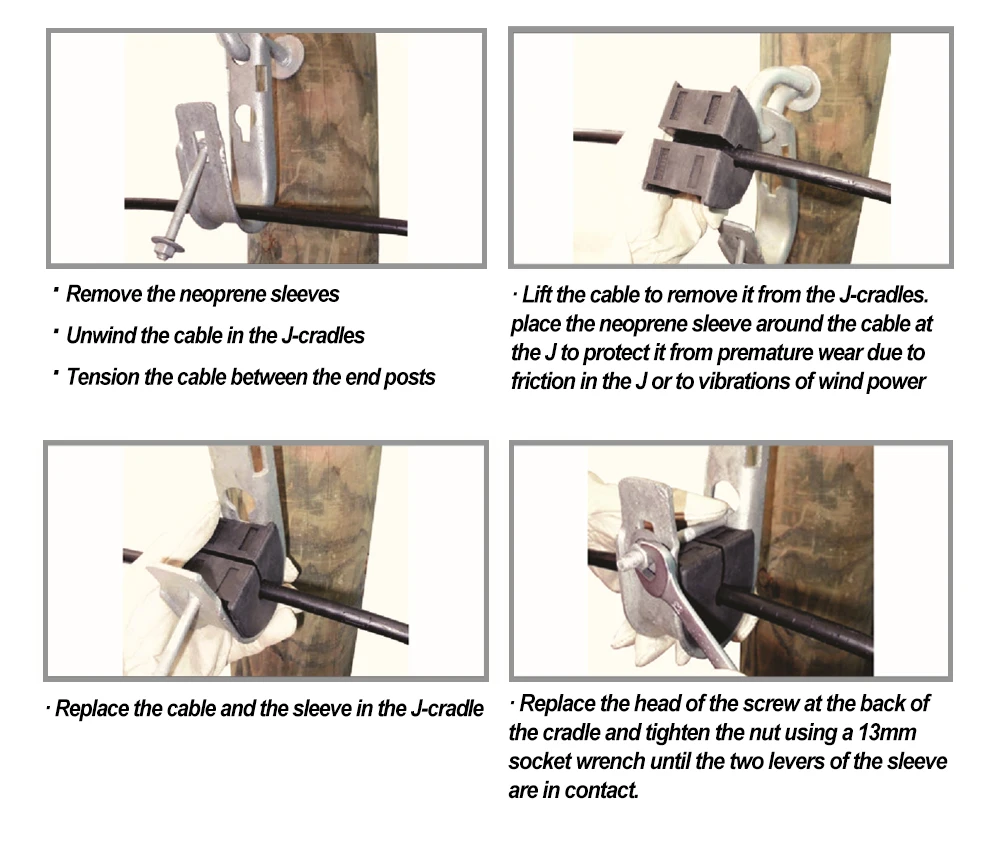 · Remove the neoprene sleeves

· Unwind the cable in the J-cradles

· Tension the cable between the end posts

· Lift the cable to remove it from the J-cradles. place the neoprene sleeve around the cable at the J to protect it from premature wear due to friction in the J or to vibrations of wind power

· Replace the cable and the sleeve in the J-cradle

· Replace the head of the screw at the back of the cradle and tighten the nut using a 13mm socket wrench until the two levers of the sleeve are in contact.