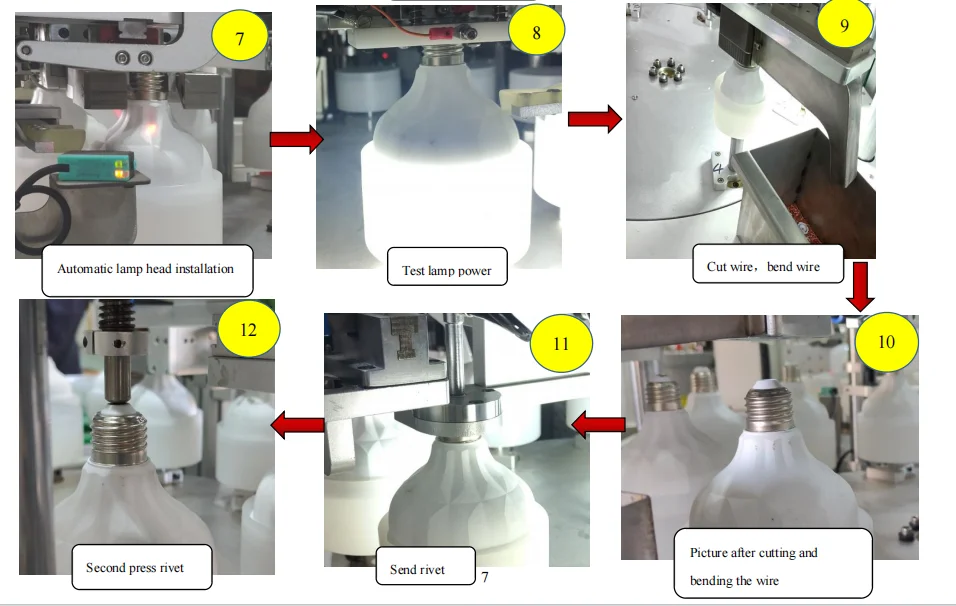 7

Automatic lamp head installation

8

Test lamp power

9

Cut wire，bend wire

10

Picture after cutting and bending the wire

11

Send rivet

12

Second press rivet

7