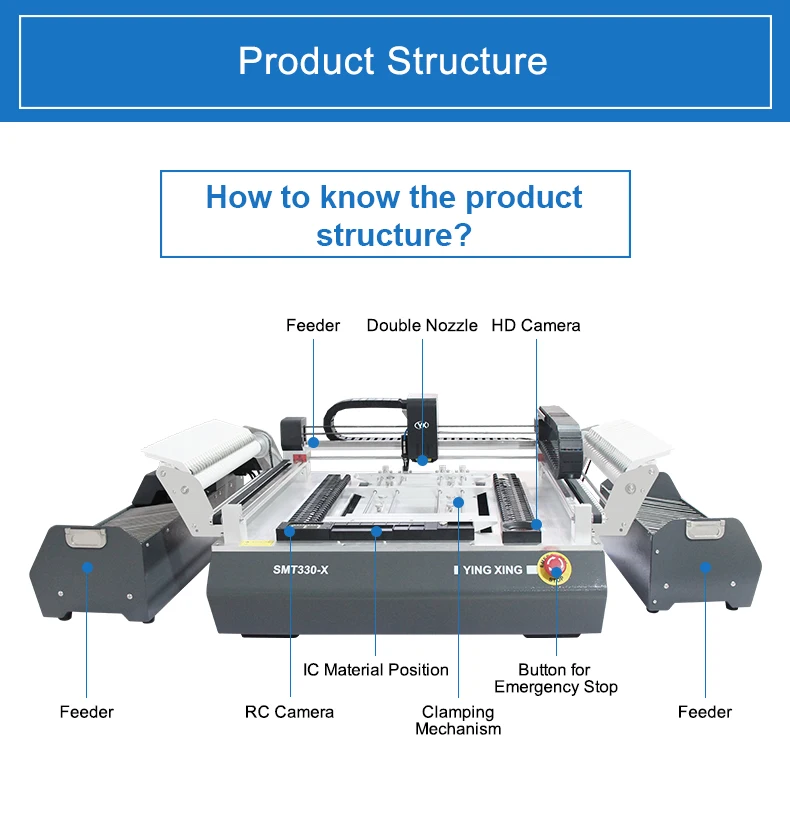 Product Structure

How to know the product structure?

Feeder

Double Nozzle

HD Camera

SMT330-X

YING XING

IC Material Position

Button for Emergency Stop

Feeder

RC Camera

Clamping Mechanism

Feeder