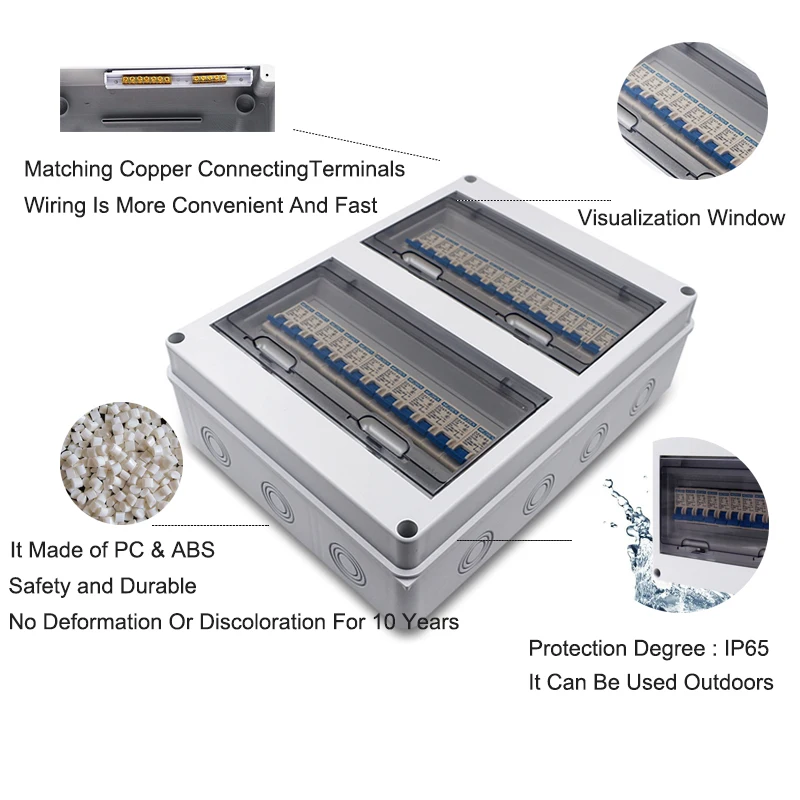 Matching Copper ConnectingTerminals
Wiring Is More Convenient And Fast

Visualization Window

It Made of PC & ABS
Safety and Durable
No Deformation Or Discoloration For 10 Years

Protection Degree : IP65
It Can Be Used Outdoors