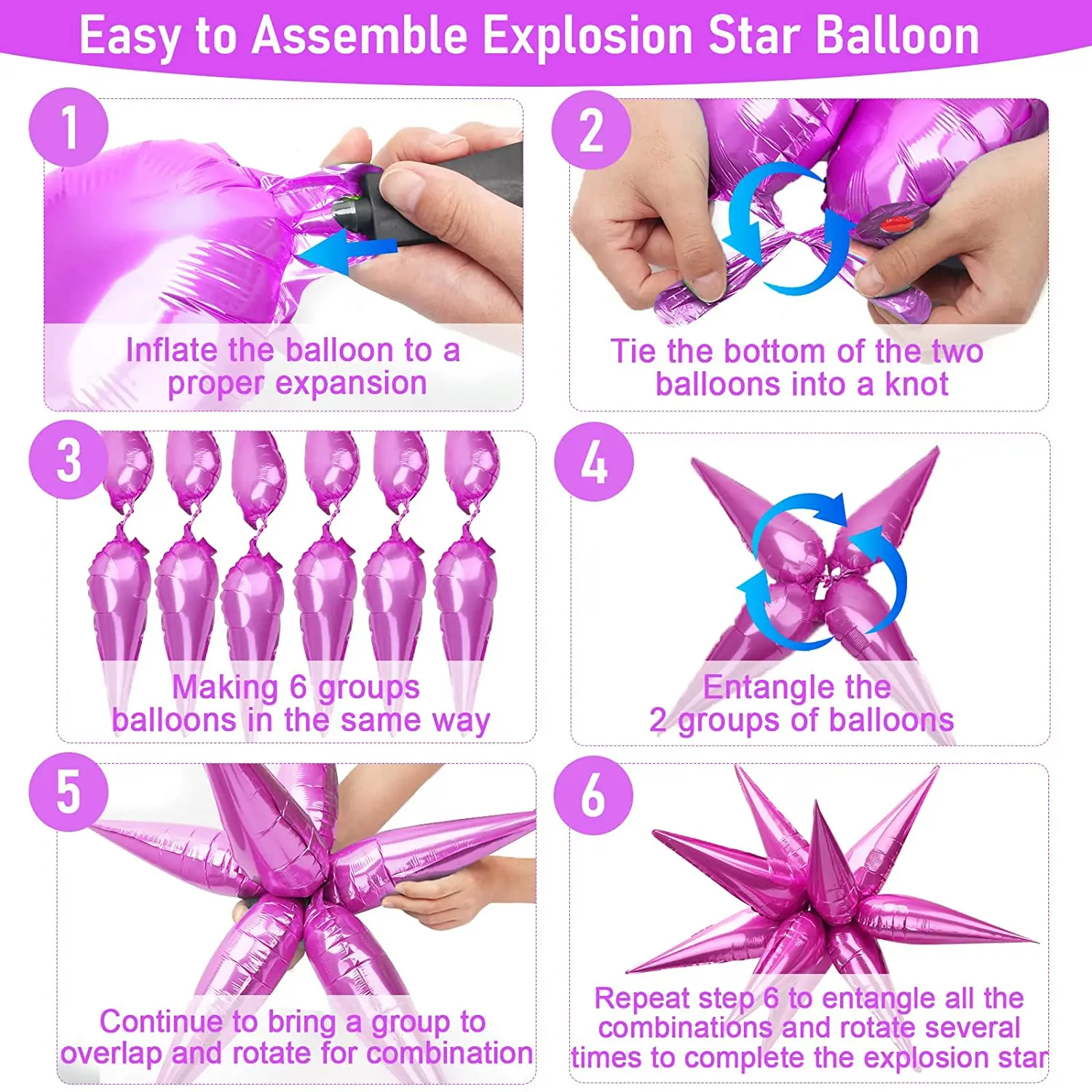 Easy to Assemble Explosion Star Balloon

1

Inflate the balloon to a proper expansion

2

Tie the bottom of the two balloons into a knot

3

Making 6 groups balloons in the same way

4

Entangle the 2 groups of balloons

5

Continue to bring a group to overlap and rotate for combination

6

Repeat step 6 to entangle all the combinations and rotate several times to complete the explosion star