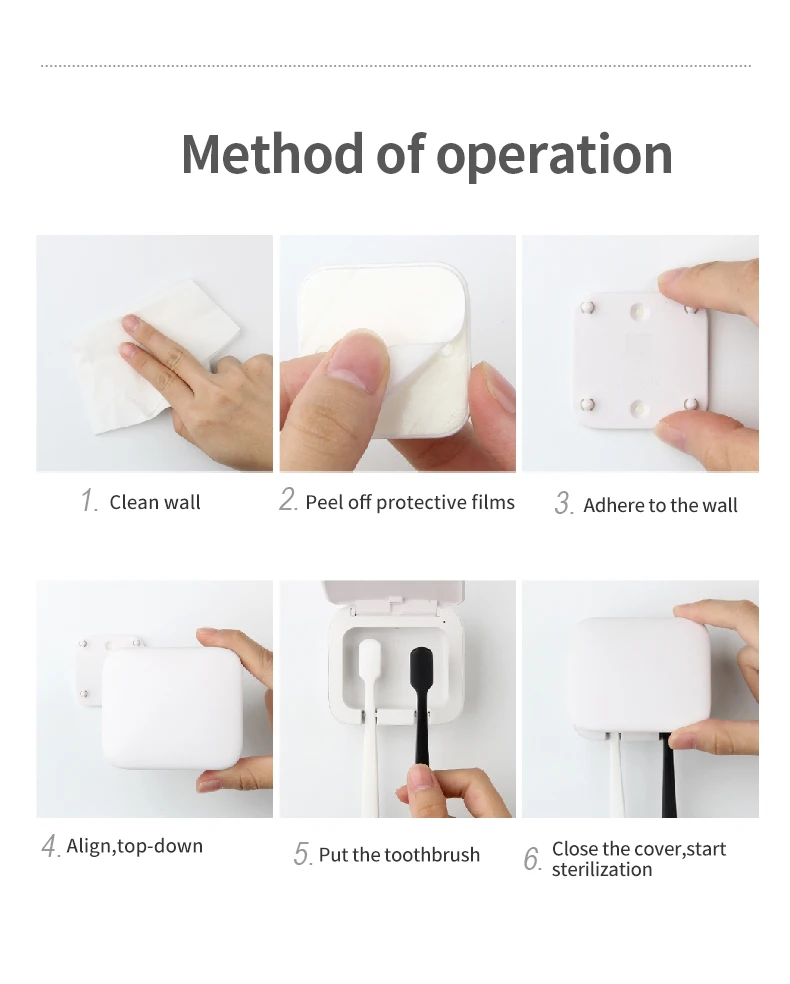 Method of operation

1. Clean wall

2. Peel off protective films

3. Adhere to the wall

4. Align,top-down

5. Put the toothbrush

6. Close the cover,start sterilization