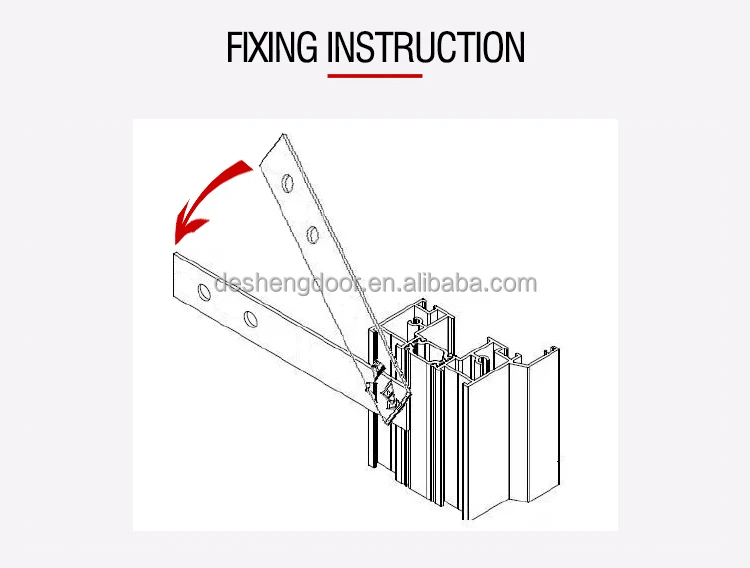 FIXING INSTRUCTION

deshengdoor.en.alibaba.com