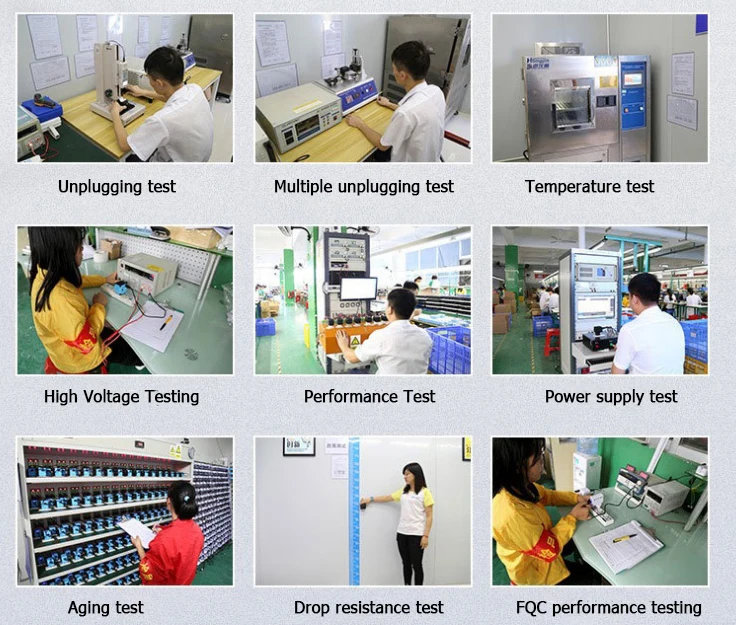 Unplugging test

Multiple unplugging test

Temperature test

High Voltage Testing

Performance Test

Power supply test

Aging test

Drop resistance test

FQC performance testing