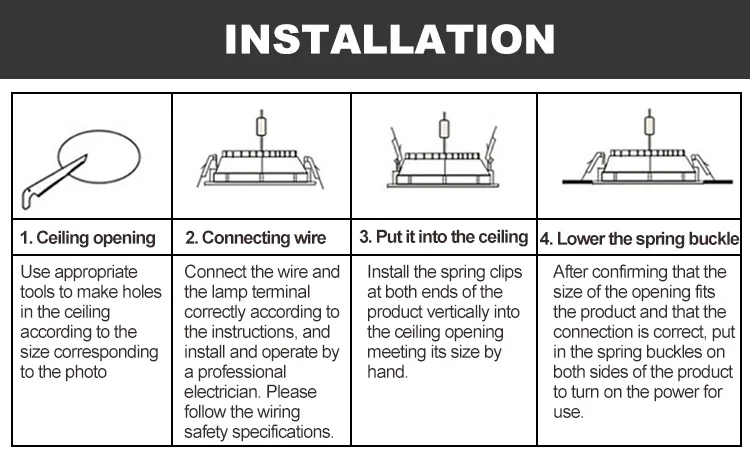 INSTALLATION

| 1. Ceiling opening | 2. Connecting wire | 3. Put it into the ceiling | 4. Lower the spring buckle |
|---|---|---|---|
| Use appropriate tools to make holes in the ceiling according to the size corresponding to the photo | Connect the wire and the lamp terminal correctly according to the instructions, and install and operate by a professional electrician. Please follow the wiring safety specifications. | Install the spring clips at both ends of the product vertically into the ceiling opening meeting its size by hand. | After confirming that the size of the opening fits the product and that the connection is correct, put in the spring buckles on both sides of the product to turn on the power for use. |