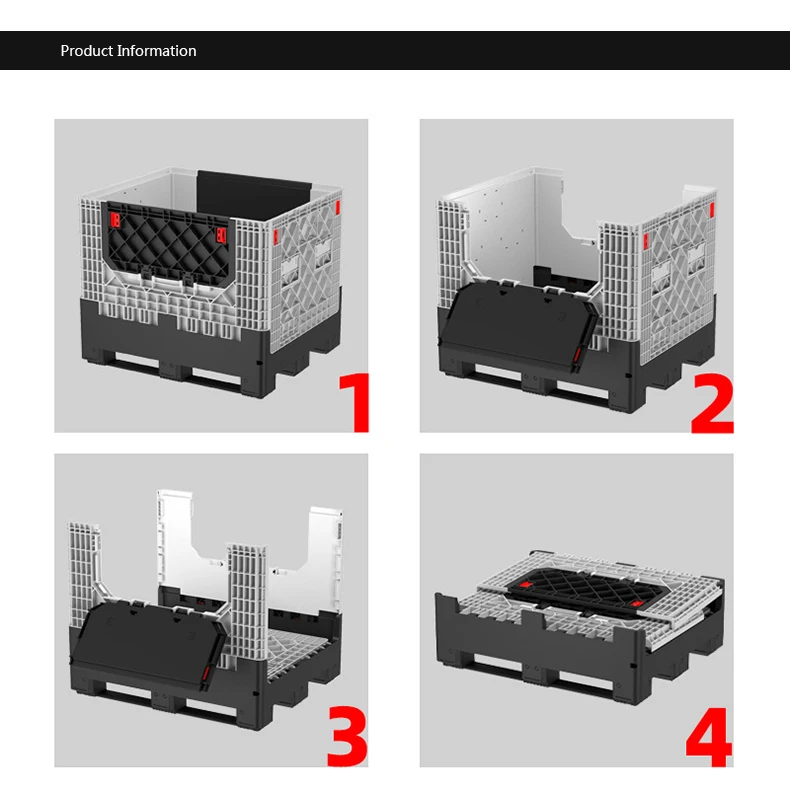 Product Information

1

2

3

4