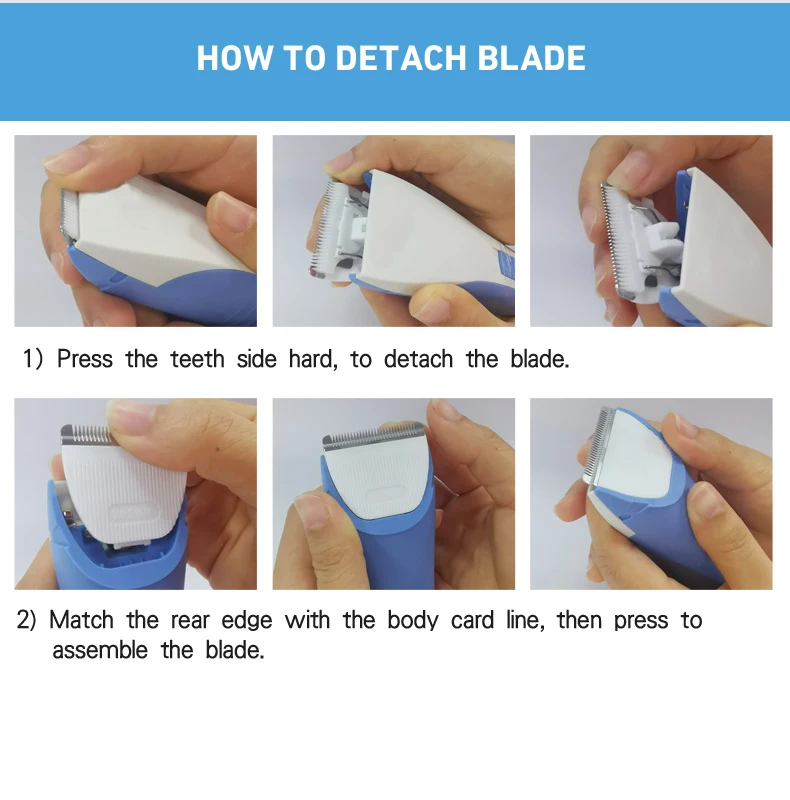 HOW TO DETACH BLADE

1) Press the teeth side hard, to detach the blade.

2) Match the rear edge with the body card line, then press to assemble the blade.