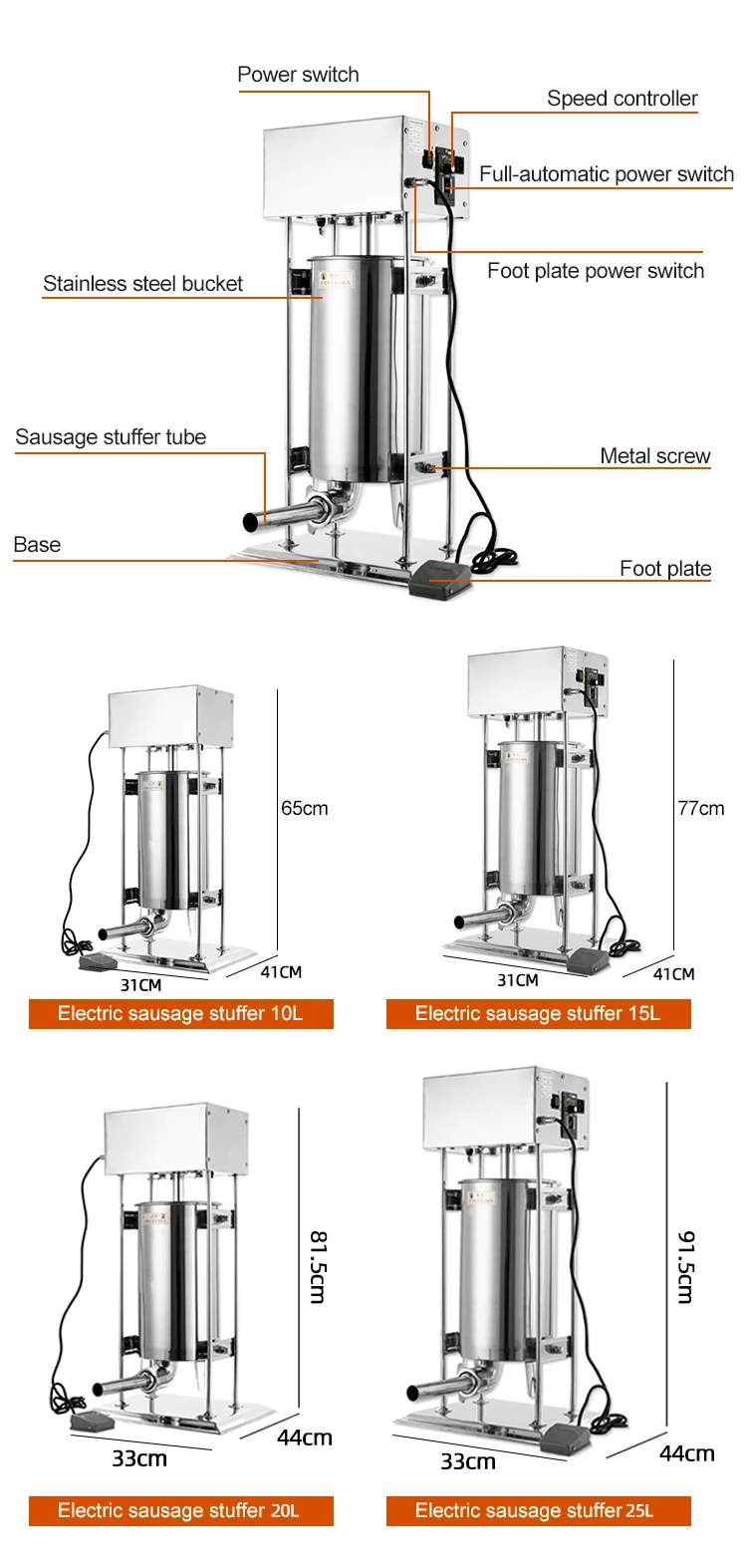 Power switch
Speed controller
Full-automatic power switch
Foot plate power switch
Stainless steel bucket
Sausage stuffer tube
Metal screw
Base
Foot plate

65cm
31CM
41CM
Electric sausage stuffer 10L

77cm
31CM
41CM
Electric sausage stuffer 15L

81.5cm
33cm
44cm
Electric sausage stuffer 20L

91.5cm
33cm
44cm
Electric sausage stuffer 25L