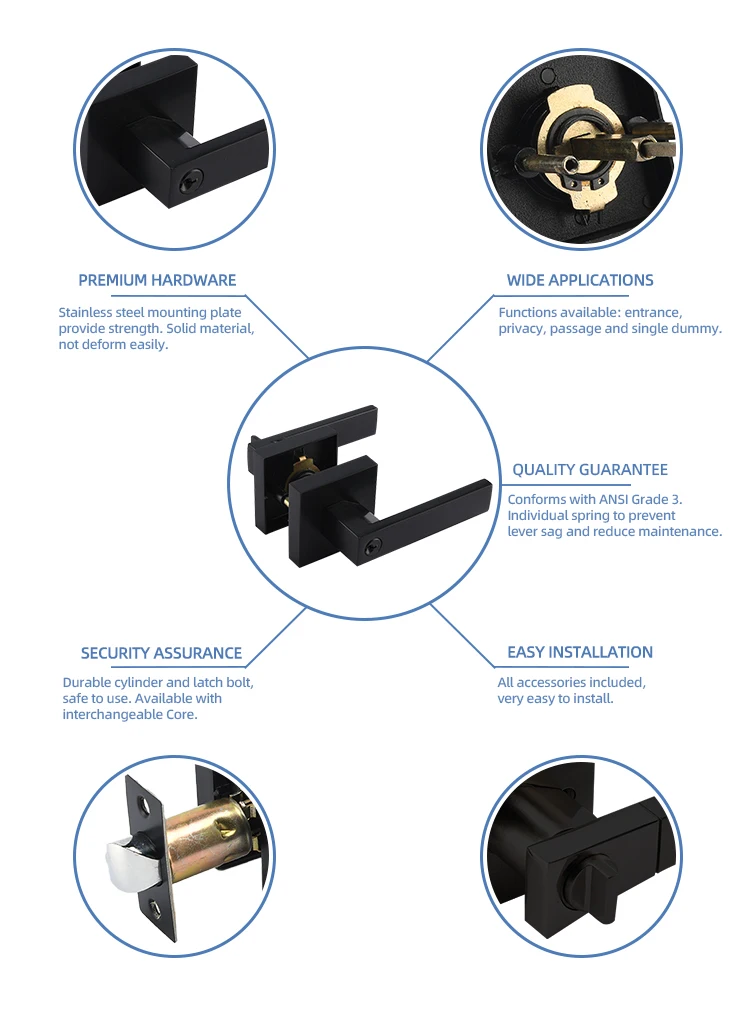 PREMIUM HARDWARE

Stainless steel mounting plate provide strength. Solid material, not deform easily.

WIDE APPLICATIONS

Functions available: entrance, privacy, passage and single dummy.

QUALITY GUARANTEE

Conforms with ANSI Grade 3. Individual spring to prevent lever sag and reduce maintenance.

SECURITY ASSURANCE

Durable cylinder and latch bolt, safe to use. Available with interchangeable Core.

EASY INSTALLATION

All accessories included, very easy to install.