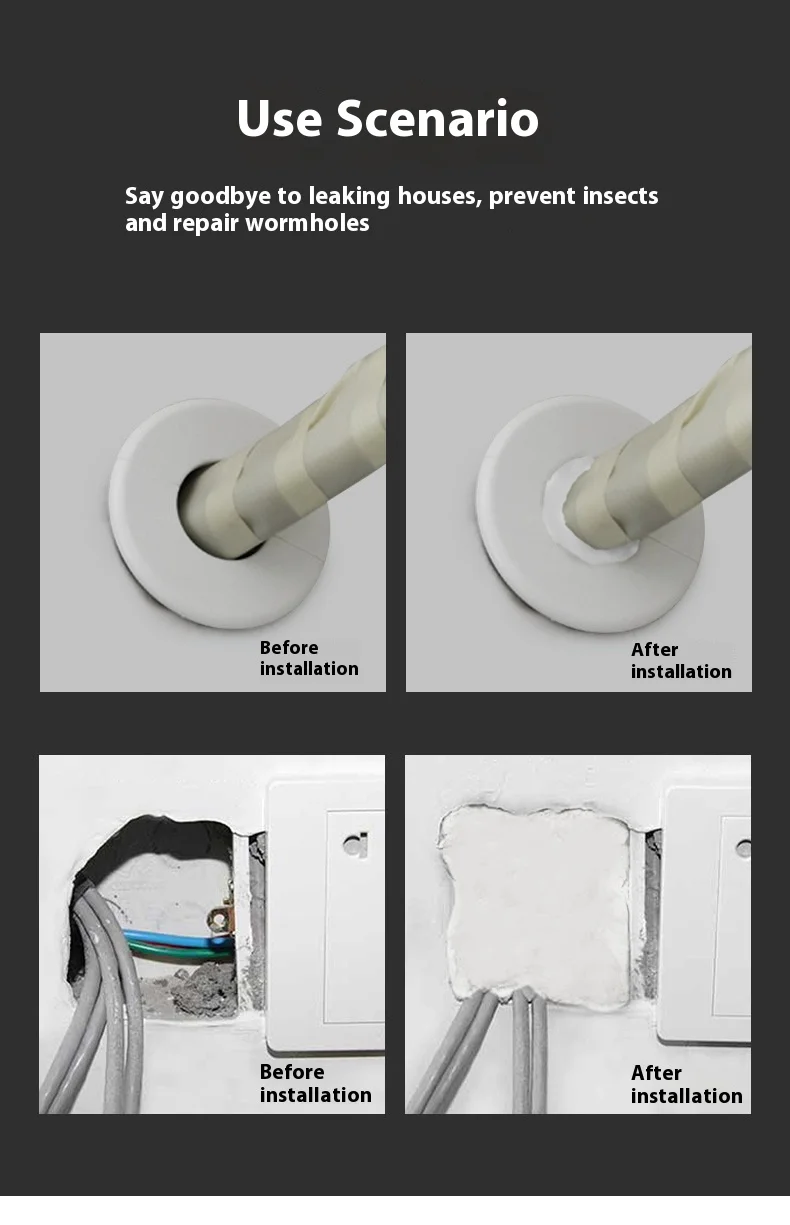 Use Scenario

Say goodbye to leaking houses, prevent insects and repair wormholes

Before installation

After installation

Before installation

After installation