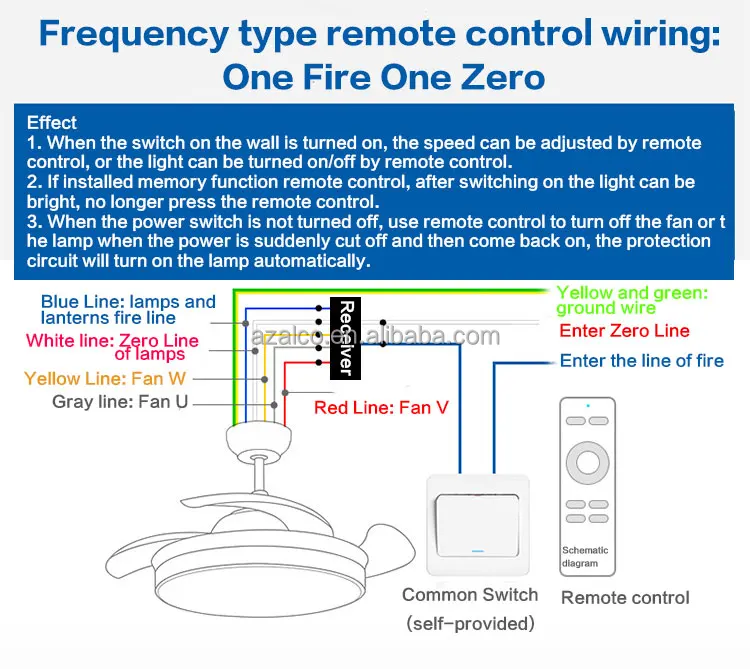 Frequency type remote control wiring: One Fire One Zero

Effect
1. When the switch on the wall is turned on, the speed can be adjusted by remote control, or the light can be turned on/off by remote control.
2. If installed memory function remote control, after switching on the light can be bright, no longer press the remote control.
3. When the power switch is not turned off, use remote control to turn off the fan or t he lamp when the power is suddenly cut off and then come back on, the protection circuit will turn on the lamp automatically.

Blue Line: lamps and lanterns fire line
White line: Zero Line of lamps
Yellow Line: Fan W
Gray line: Fan U
Receiver
azalco.en.alibaba.com
Red Line: Fan V
Yellow and green: ground wire
Enter Zero Line
Enter the line of fire
Schematic diagram
Common Switch (self-provided)
Remote control