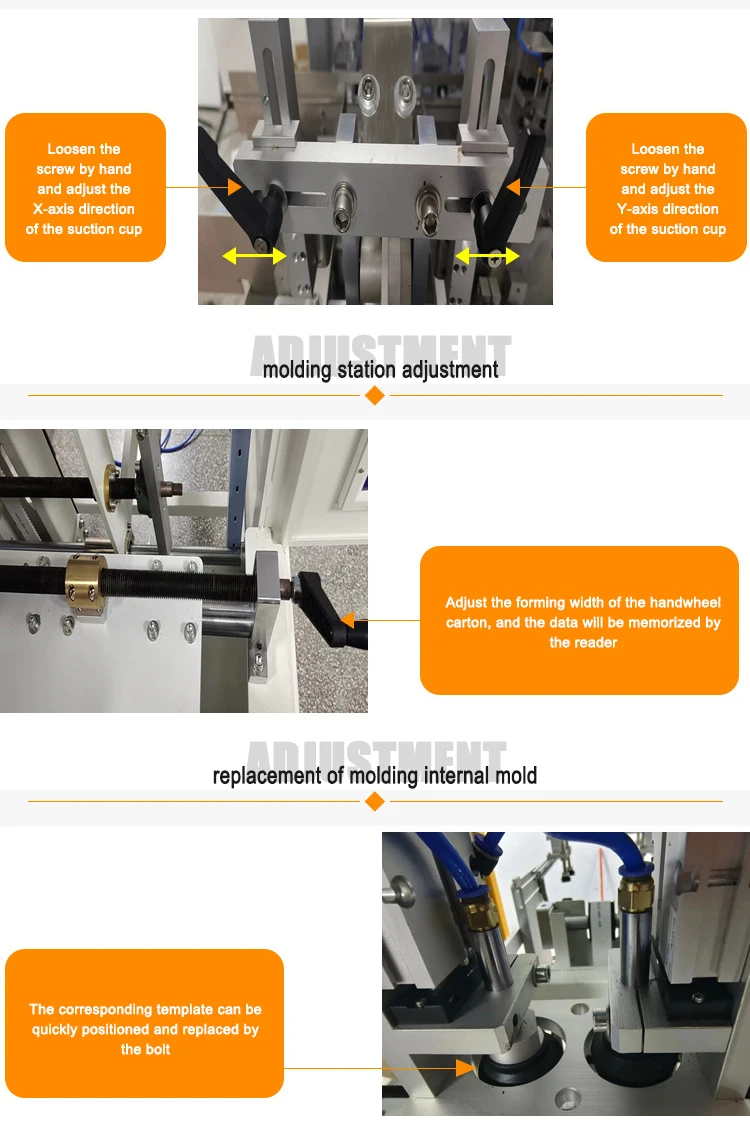 Loosen the screw by hand and adjust the X-axis direction of the suction cup

Loosen the screw by hand and adjust the Y-axis direction of the suction cup

ADJUSTMENT
molding station adjustment

Adjust the forming width of the handwheel carton, and the data will be memorized by the reader

ADJUSTMENT
replacement of molding internal mold

The corresponding template can be quickly positioned and replaced by the bolt