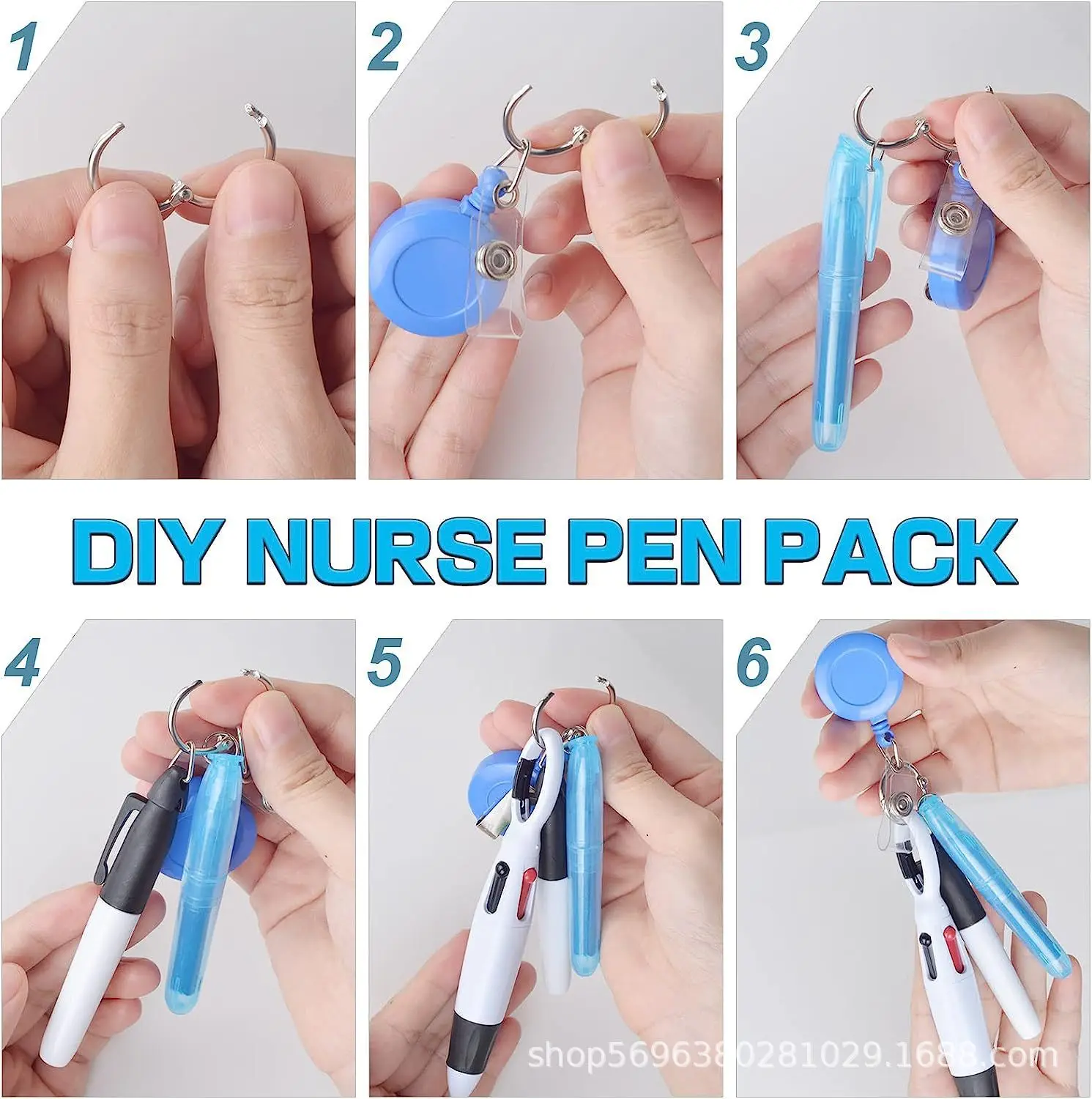 1

2

3

DIY NURSE PEN PACK

4

5

6

shop5696380281029.1688.com