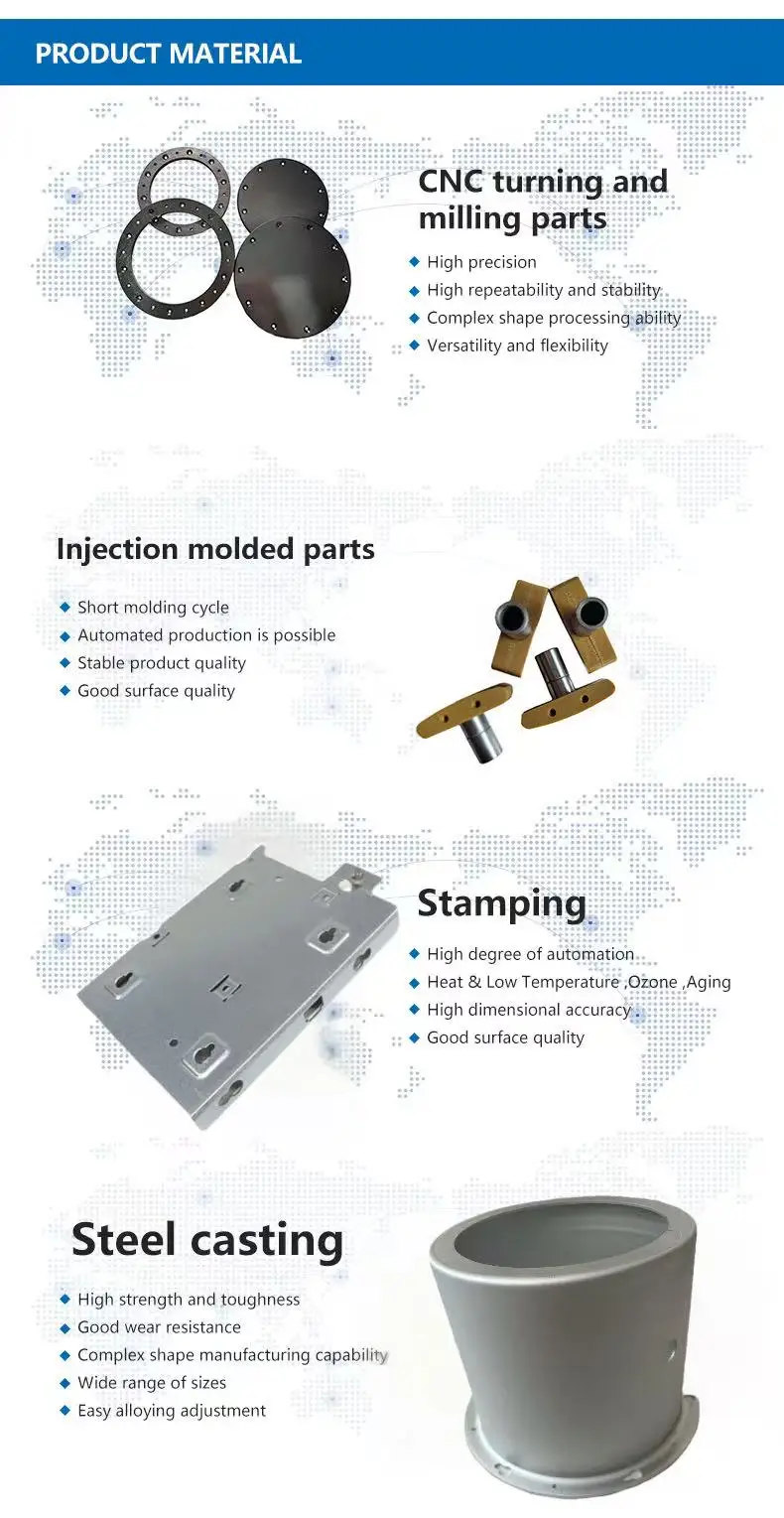 PRODUCT MATERIAL

CNC turning and milling parts

◆ High precision
◆ High repeatability and stability
◆ Complex shape processing ability
◆ Versatility and flexibility

Injection molded parts

◆ Short molding cycle
◆ Automated production is possible
◆ Stable product quality
◆ Good surface quality

Stamping

◆ High degree of automation
◆ Heat & Low Temperature ,Ozone ,Aging
◆ High dimensional accuracy
◆ Good surface quality

Steel casting

◆ High strength and toughness
◆ Good wear resistance
◆ Complex shape manufacturing capability
◆ Wide range of sizes
◆ Easy alloying adjustment