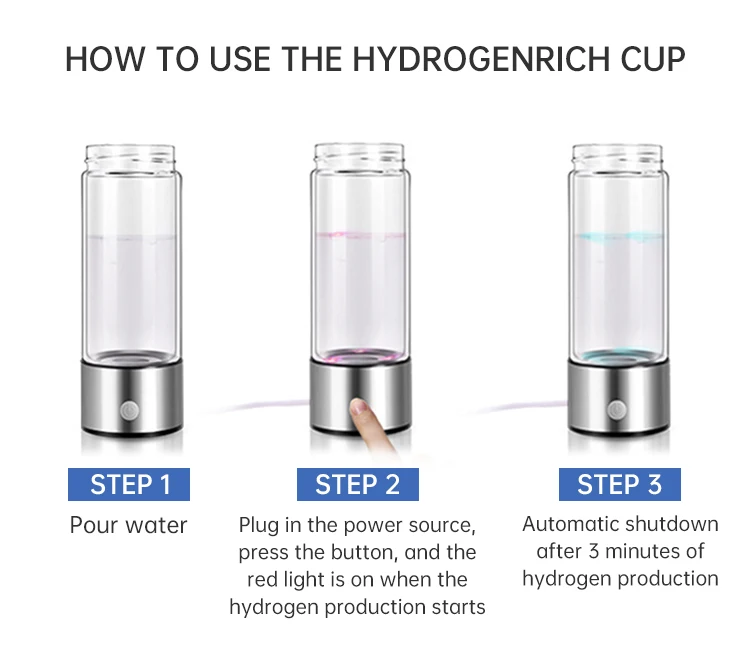 HOW TO USE THE HYDROGENRICH CUP

STEP 1
Pour water

STEP 2
Plug in the power source, press the button, and the red light is on when the hydrogen production starts

STEP 3
Automatic shutdown after 3 minutes of hydrogen production