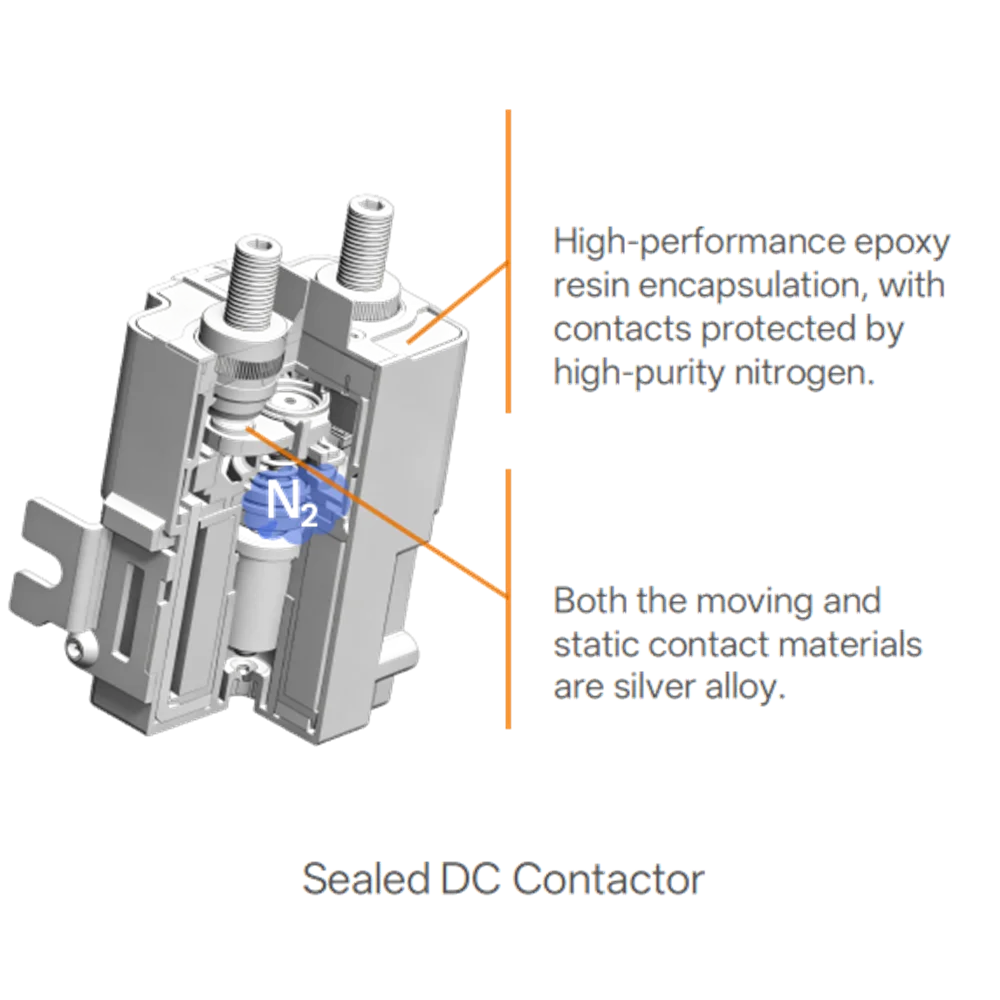 $N_2$

High-performance epoxy resin encapsulation, with contacts protected by high-purity nitrogen.

Both the moving and static contact materials are silver alloy.

Sealed DC Contactor