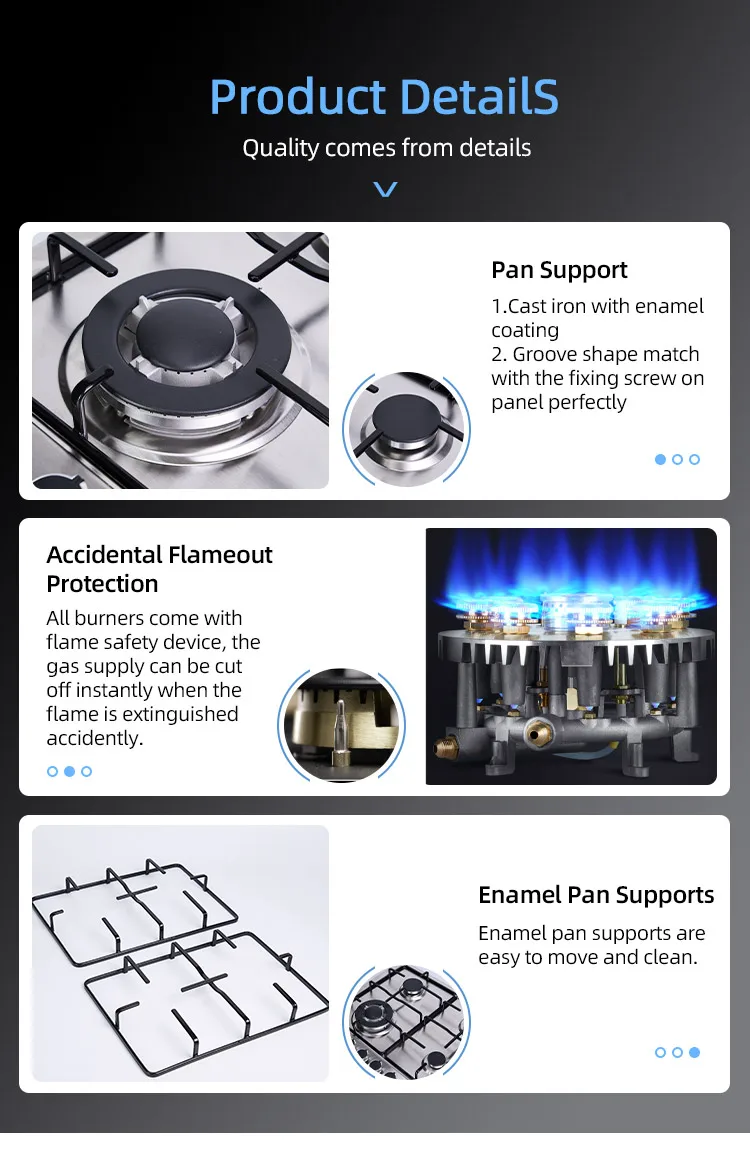 Product DetailS
Quality comes from details

Pan Support
1.Cast iron with enamel coating
2. Groove shape match with the fixing screw on panel perfectly

Accidental Flameout Protection
All burners come with flame safety device, the gas supply can be cut off instantly when the flame is extinguished accidently.

Enamel Pan Supports
Enamel pan supports are easy to move and clean.