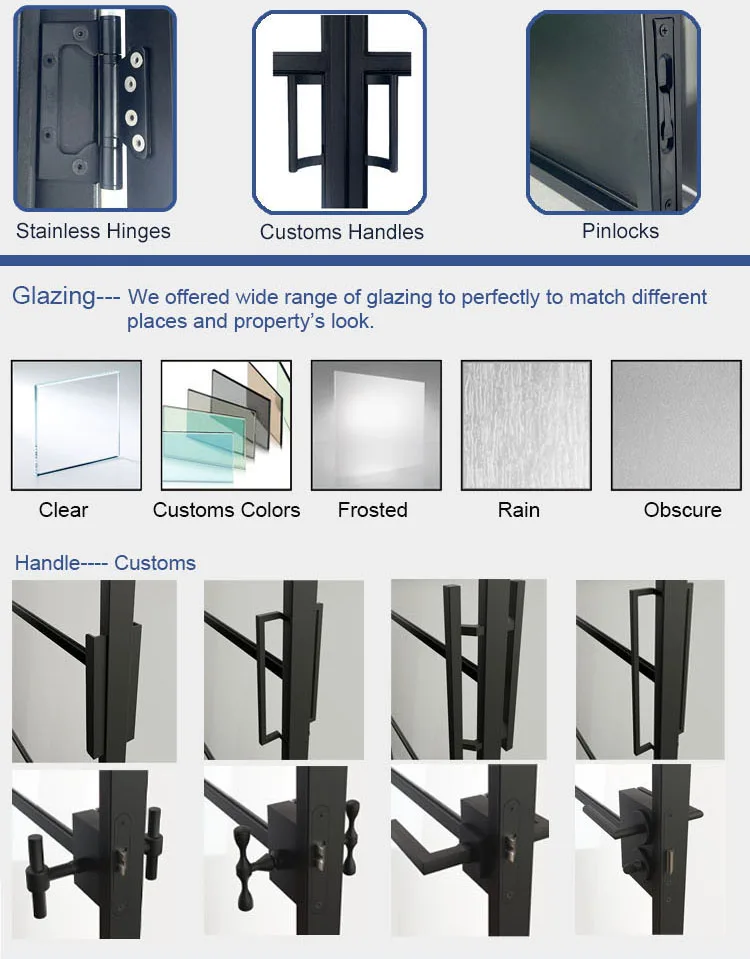 Stainless Hinges

Customs Handles

Pinlocks

Glazing--- We offered wide range of glazing to perfectly to match different places and property's look.

Clear

Customs Colors

Frosted

Rain

Obscure

Handle---- Customs