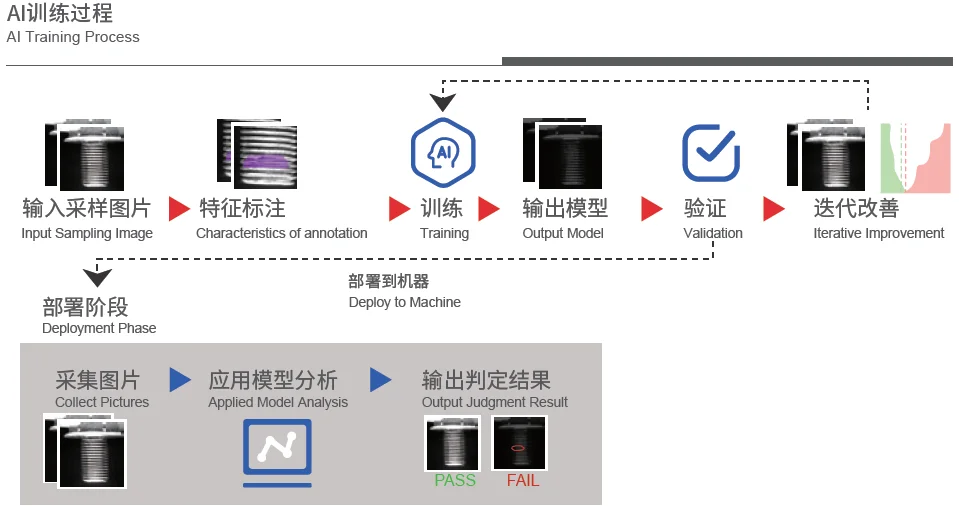 AI训练过程
AI Training Process

AI

输入采样图片
Input Sampling Image

特征标注
Characteristics of annotation

训练
Training

输出模型
Output Model

验证
Validation

迭代改善
Iterative Improvement

部署到机器
Deploy to Machine

部署阶段
Deployment Phase

采集图片
Collect Pictures

应用模型分析
Applied Model Analysis

输出判定结果
Output Judgment Result

PASS

FAIL