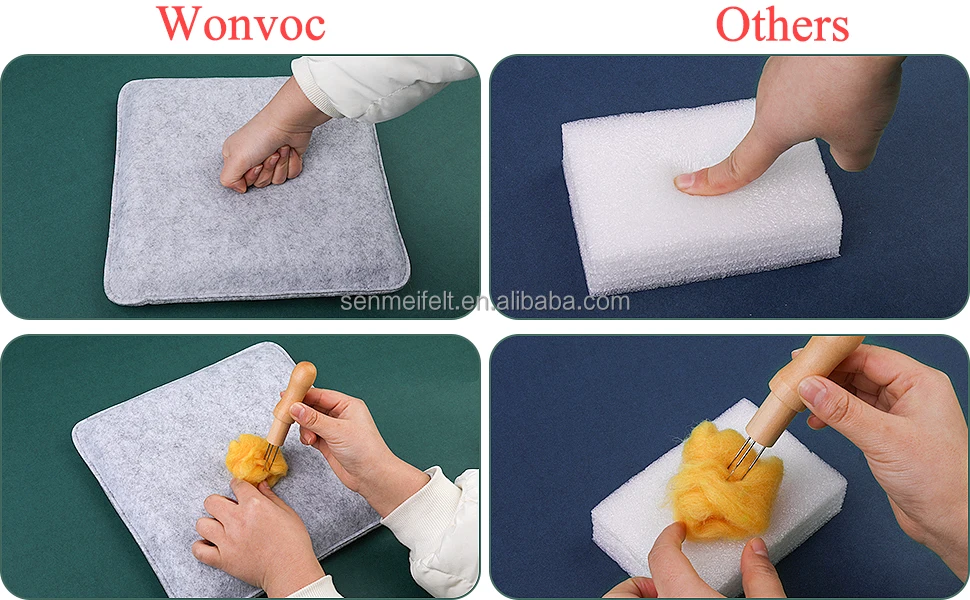 Wonvoc

Others

senmeifelt.en.alibaba.com