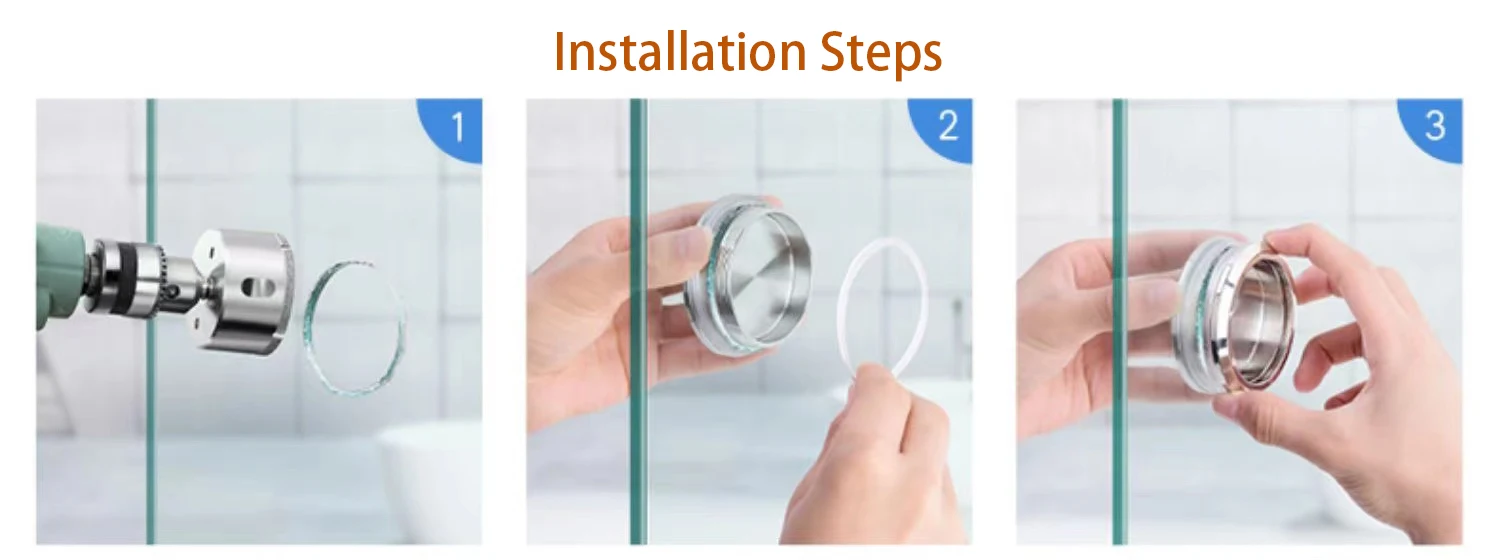 Installation Steps

1

2

3