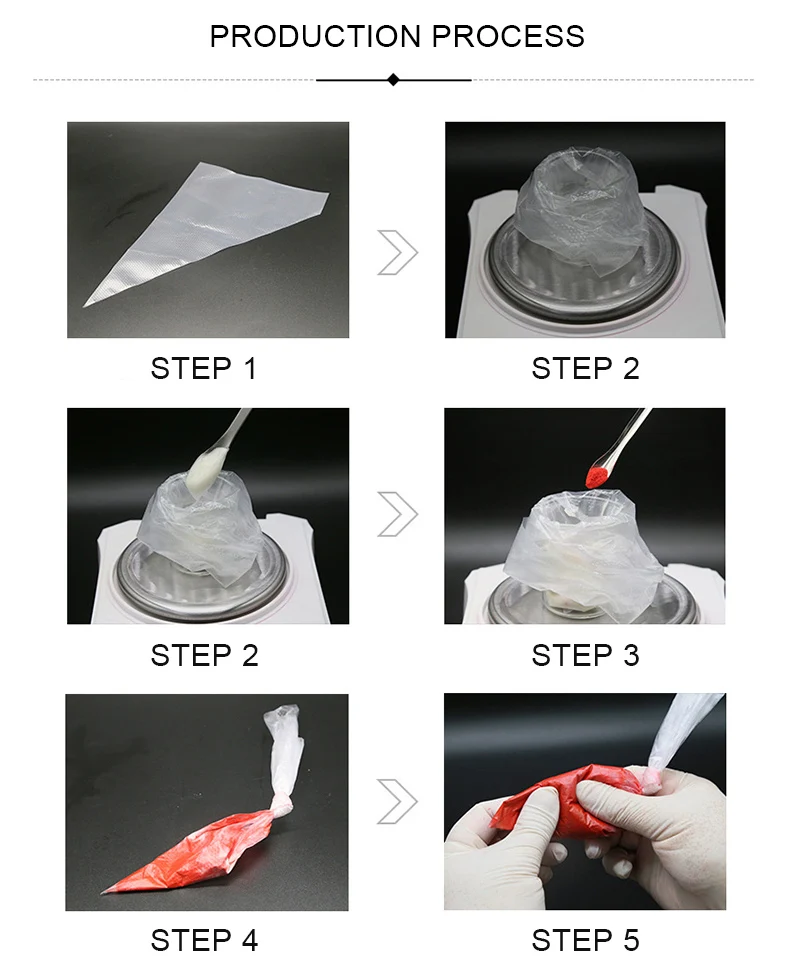 PRODUCTION PROCESS

STEP 1

STEP 2

STEP 2

STEP 3

STEP 4

STEP 5