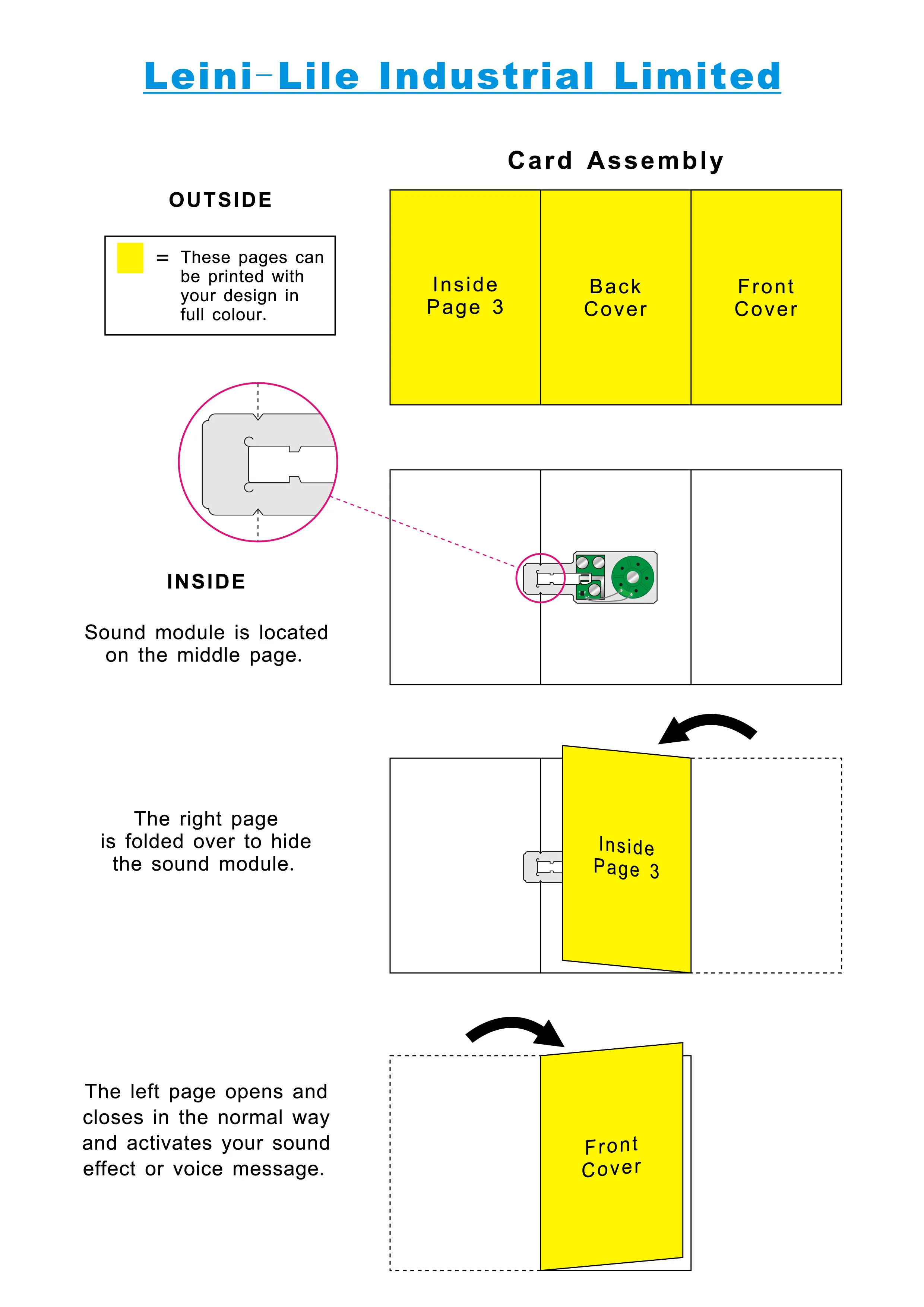 Leini-Lile Industrial Limited

Card Assembly

OUTSIDE

= These pages can be printed with your design in full colour.

Inside Page 3

Back Cover

Front Cover

INSIDE

Sound module is located on the middle page.

The right page is folded over to hide the sound module.

Inside Page 3

The left page opens and closes in the normal way and activates your sound effect or voice message.

Front Cover