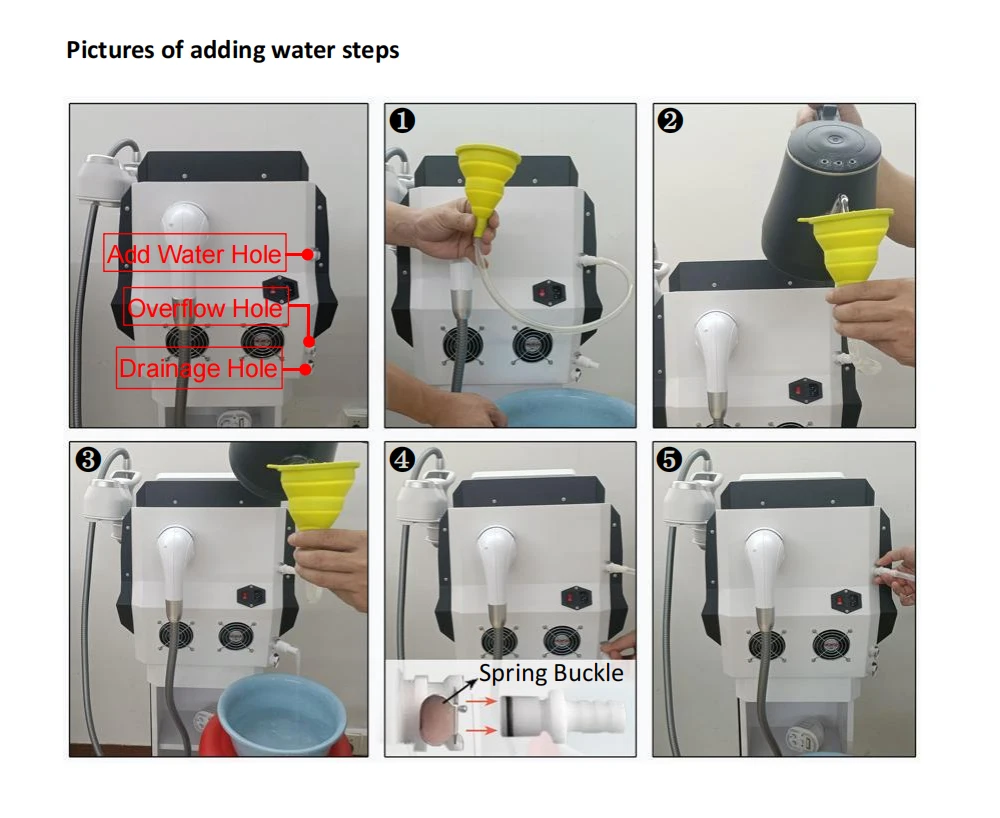 Pictures of adding water steps

Add Water Hole
Overflow Hole
Drainage Hole

❶

❷

❸

❹

Spring Buckle

❺