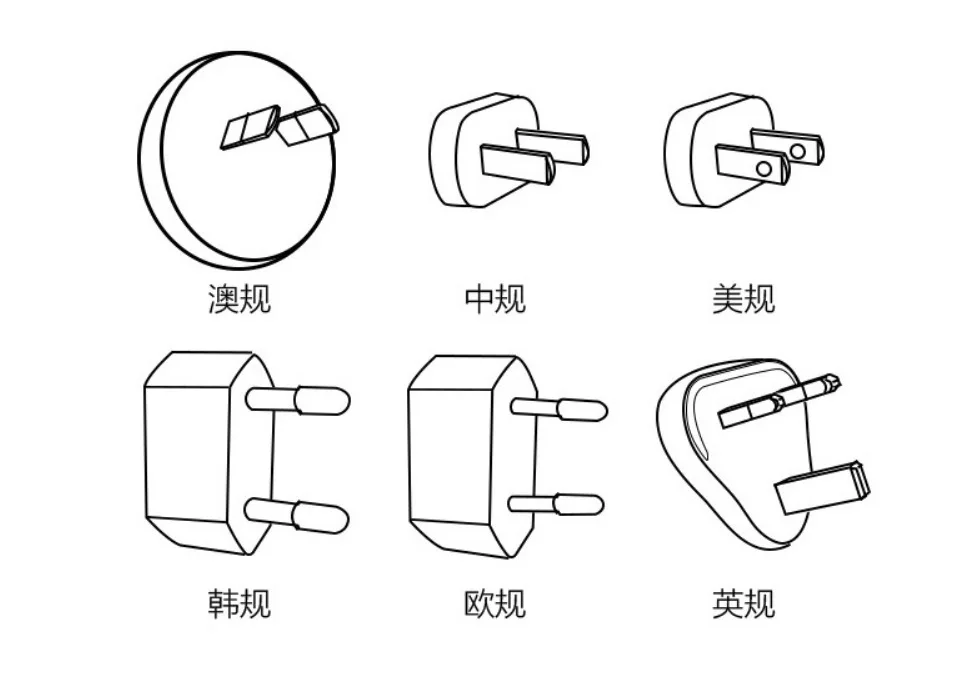 澳规

中规

美规

韩规

欧规

英规