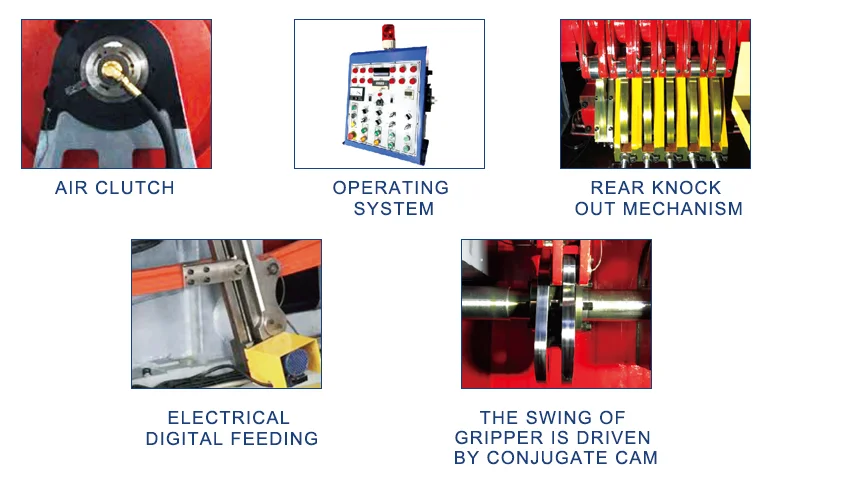 AIR CLUTCH

OPERATING SYSTEM

REAR KNOCK OUT MECHANISM

ELECTRICAL DIGITAL FEEDING

THE SWING OF GRIPPER IS DRIVEN BY CONJUGATE CAM