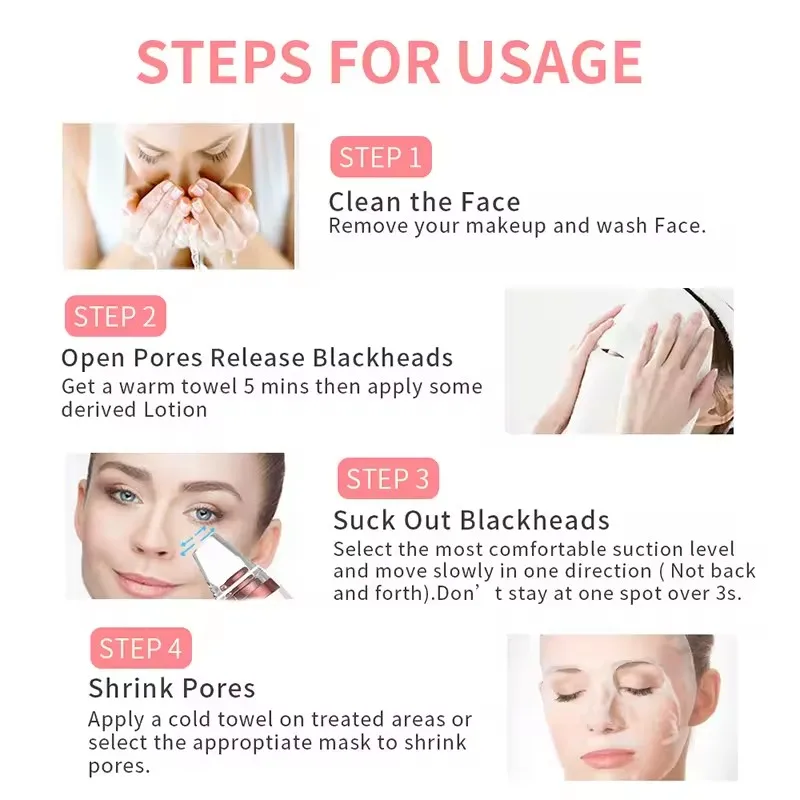 STEPS FOR USAGE

STEP 1

Clean the Face
Remove your makeup and wash Face.

STEP 2

Open Pores Release Blackheads
Get a warm towel 5 mins then apply some derived Lotion

STEP 3

Suck Out Blackheads
Select the most comfortable suction level and move slowly in one direction ( Not back and forth).Don’t stay at one spot over 3s.

STEP 4

Shrink Pores
Apply a cold towel on treated areas or select the approptiate mask to shrink pores.