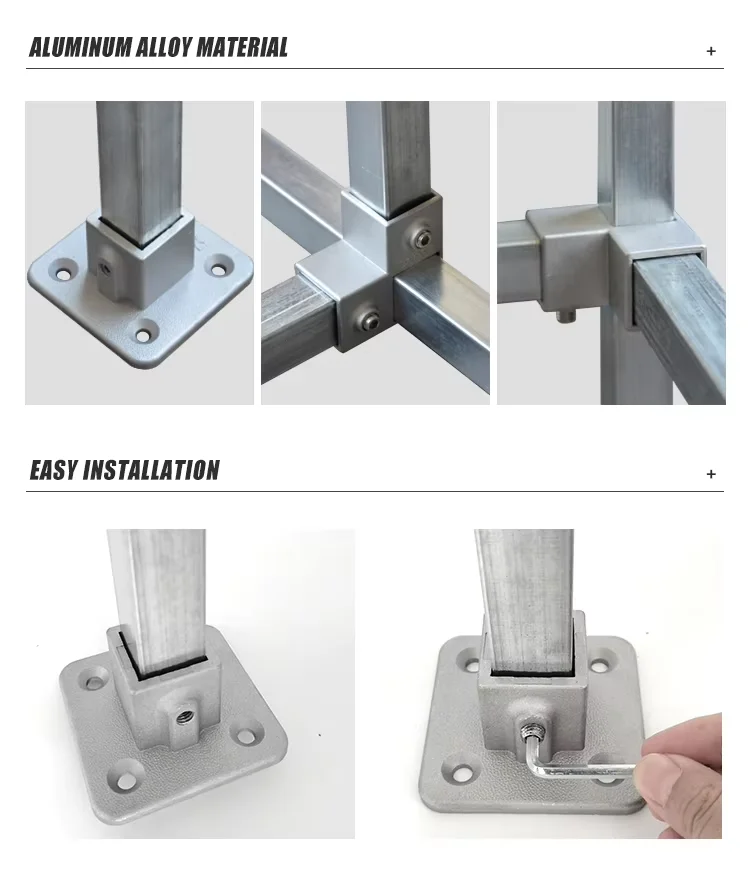 ALUMINUM ALLOY MATERIAL

+

EASY INSTALLATION

+