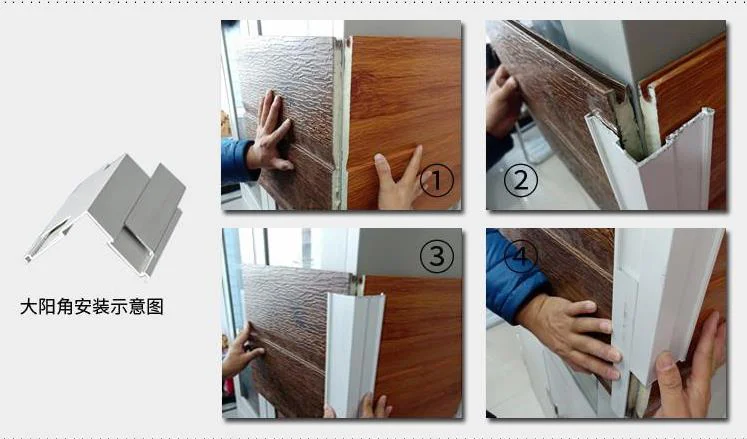 大阳角安装示意图

①

②

③

④