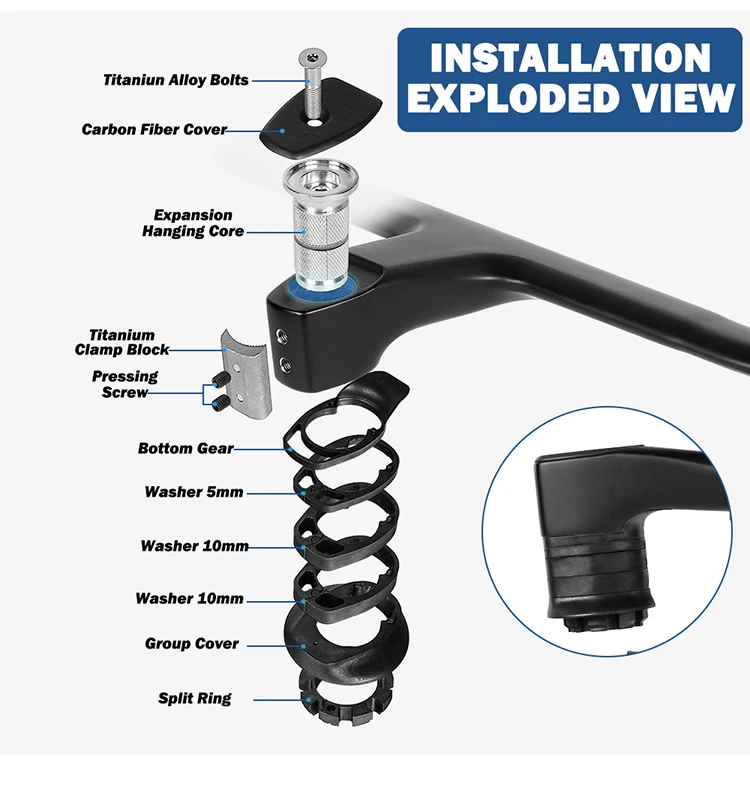 INSTALLATION EXPLODED VIEW

Titaniun Alloy Bolts

Carbon Fiber Cover

Expansion Hanging Core

Titanium Clamp Block

Pressing Screw

Bottom Gear

Washer 5mm

Washer 10mm

Washer 10mm

Group Cover

Split Ring